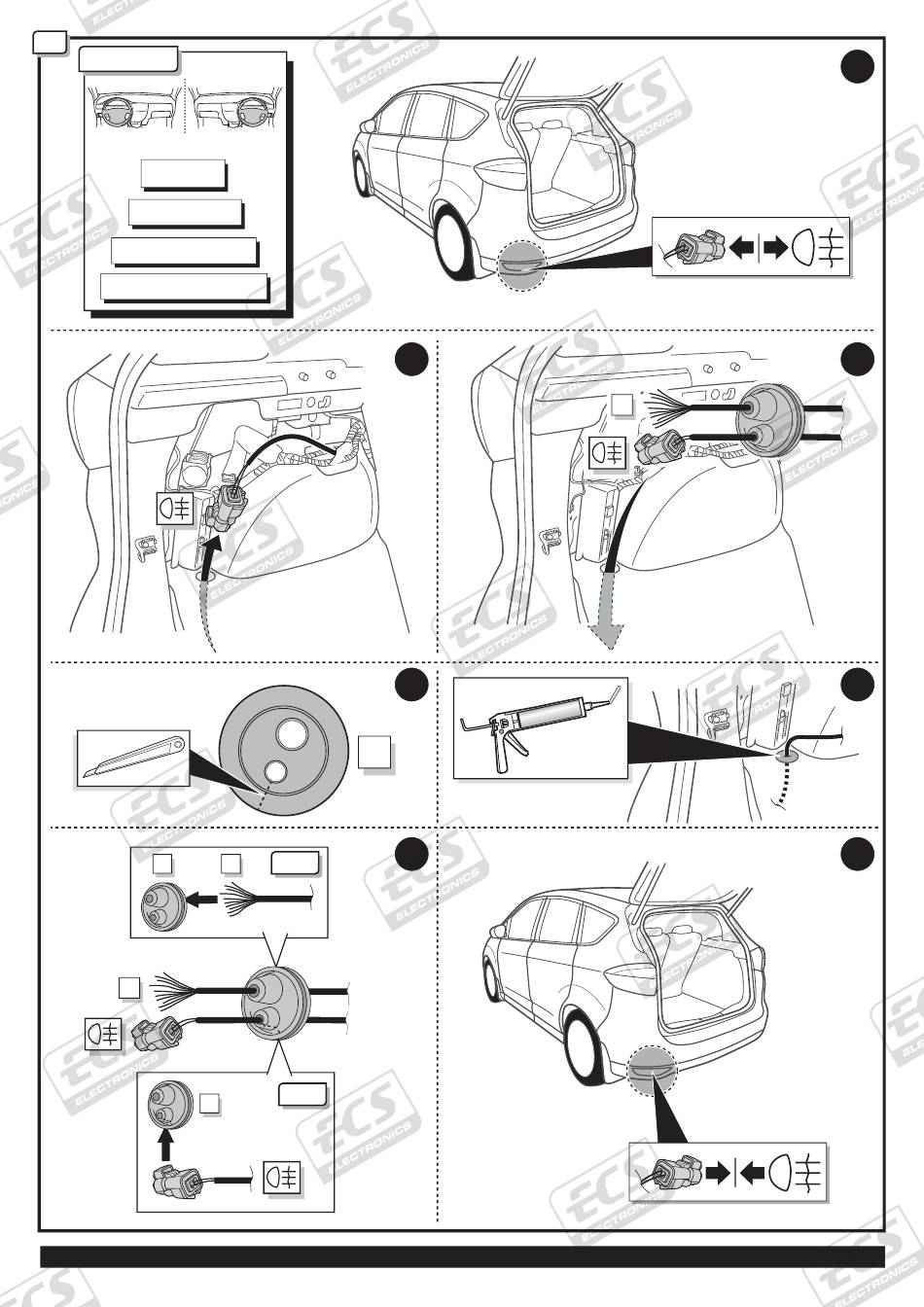 ECS ELECTRONICS