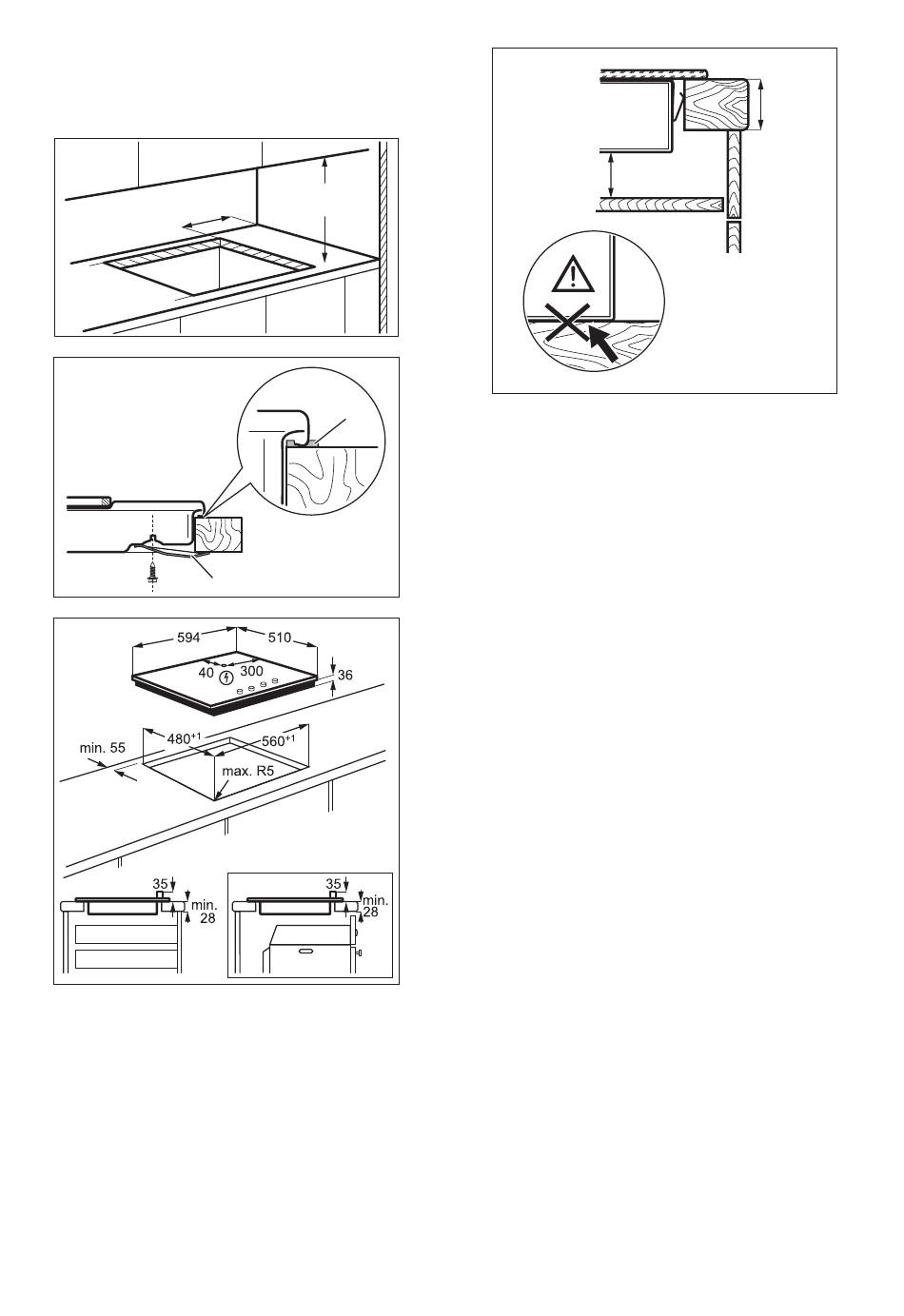 594
510
40
300
36
min. 55
$480^{+1}$
$560^{+1}$
max. R5
35
min. 28
35
min. 28