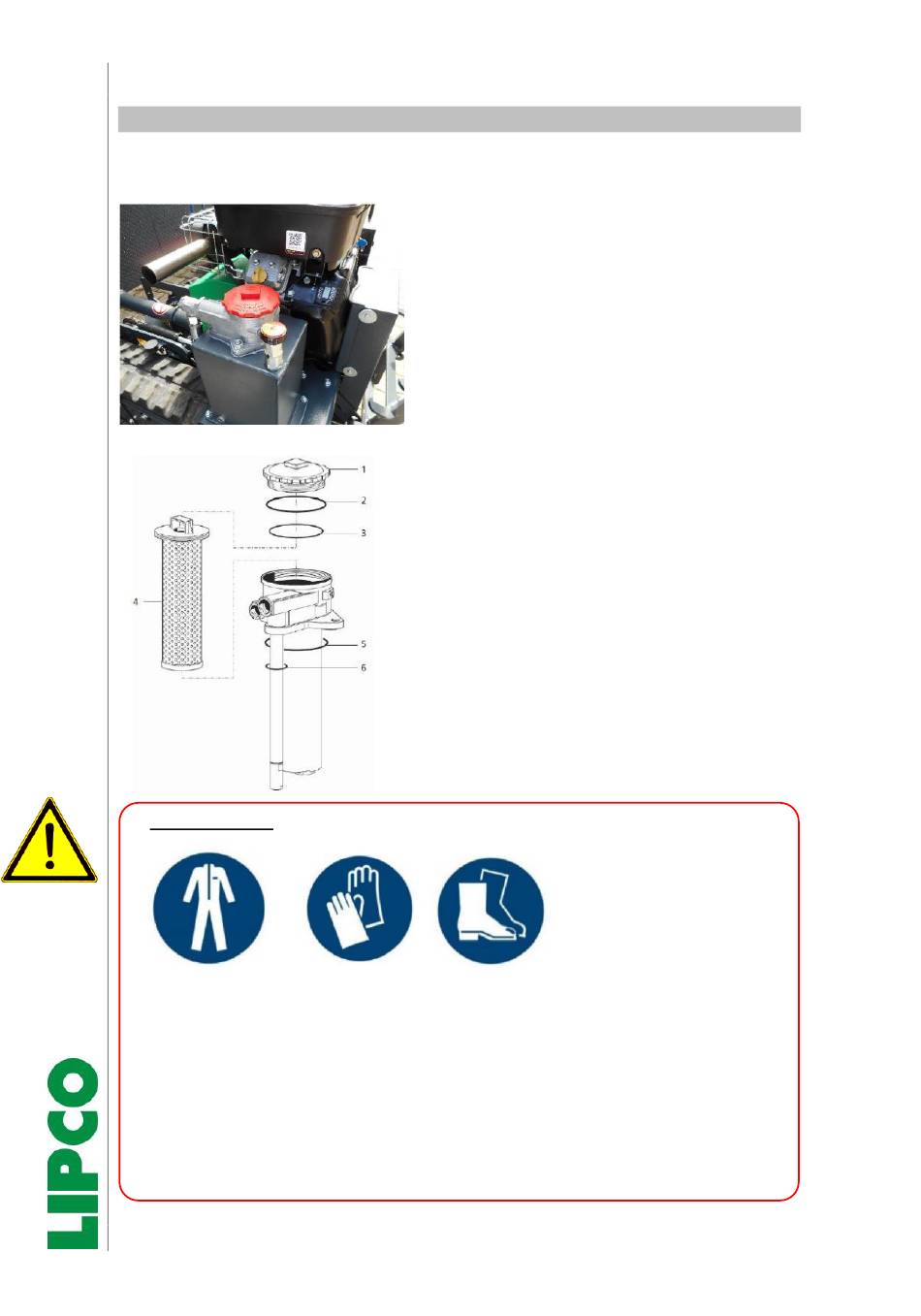 1
2
3
4
5
6

LIPCO