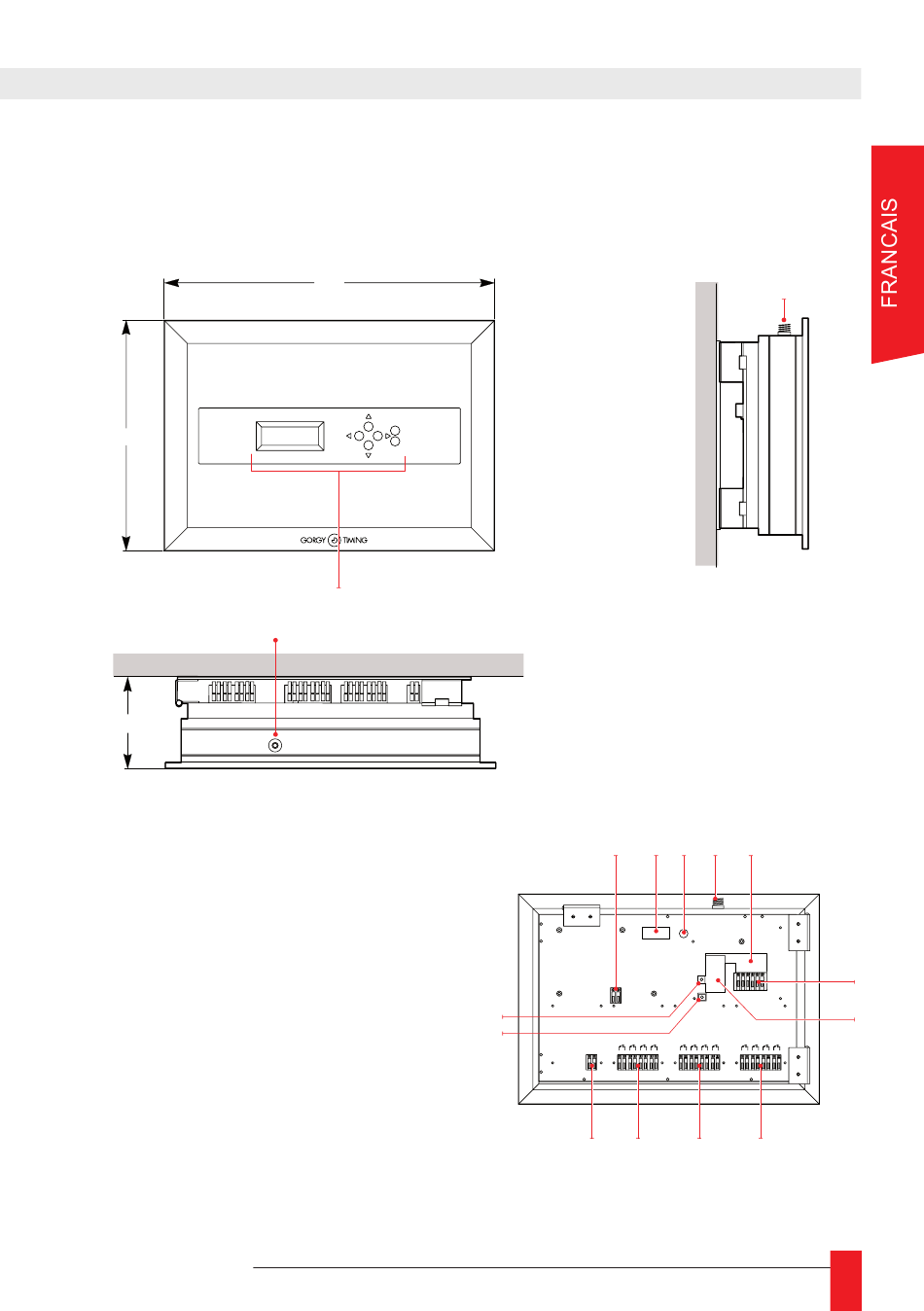 FRANCAIS

GORGY TIMING