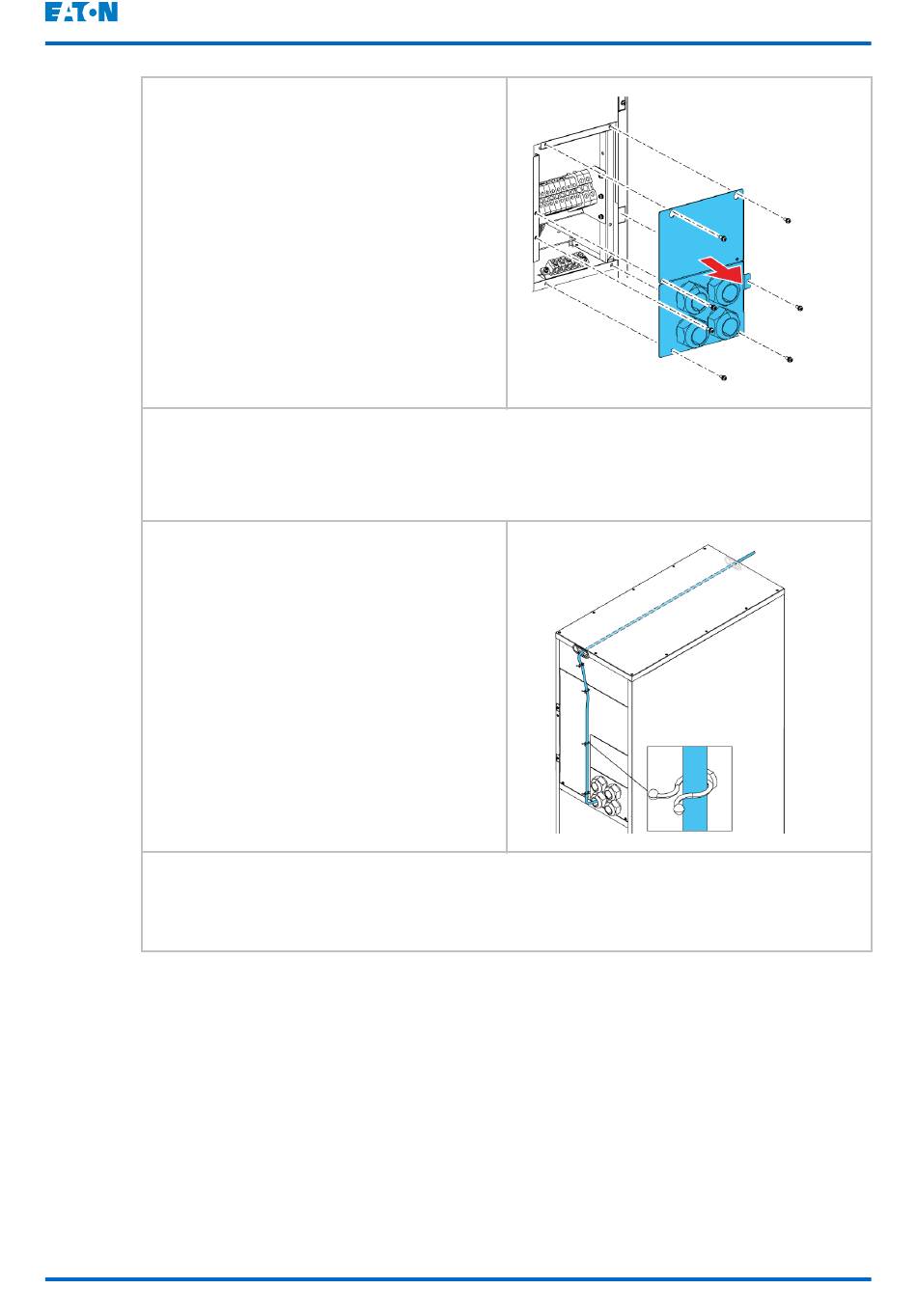 EATON