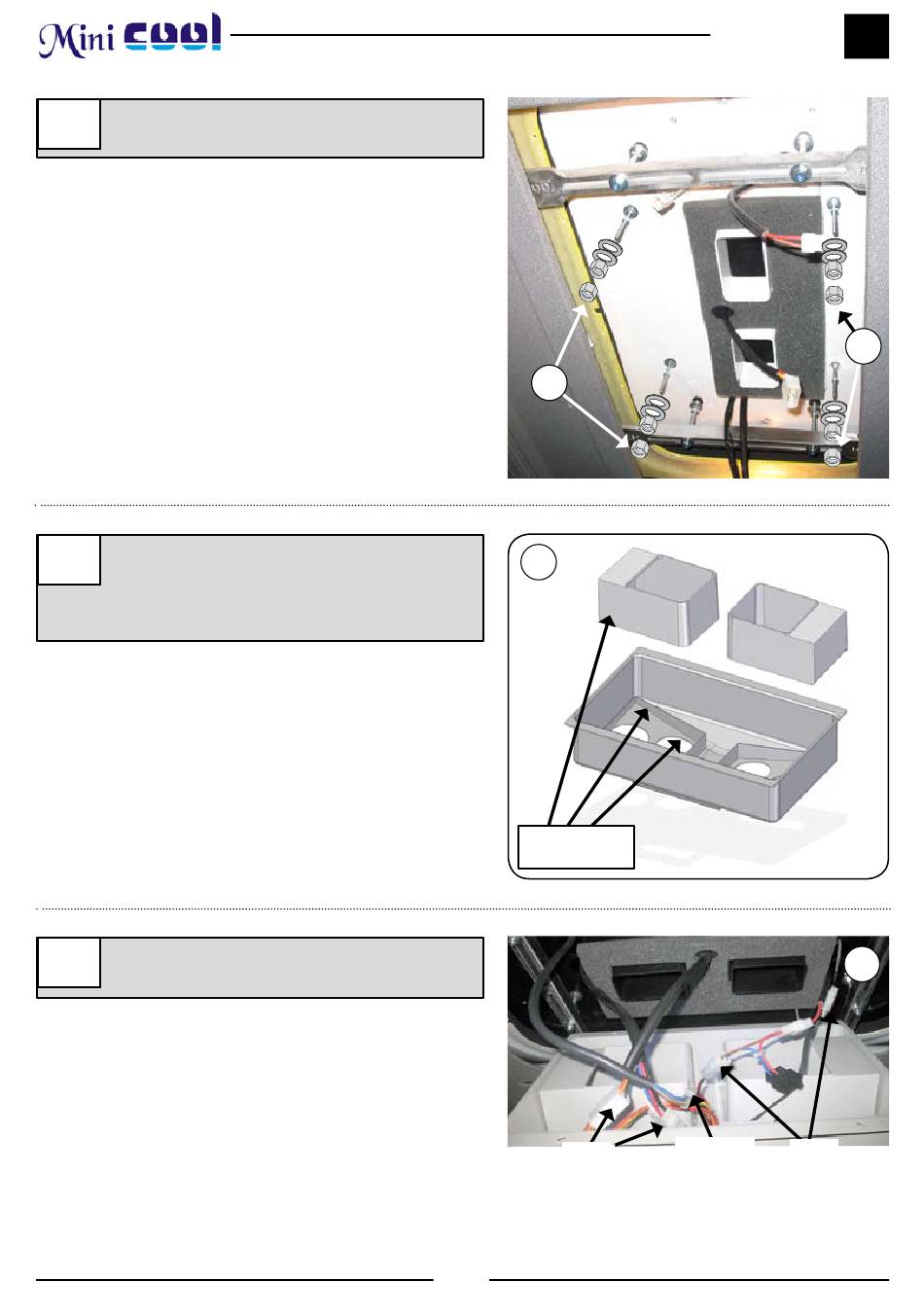 Mini cool