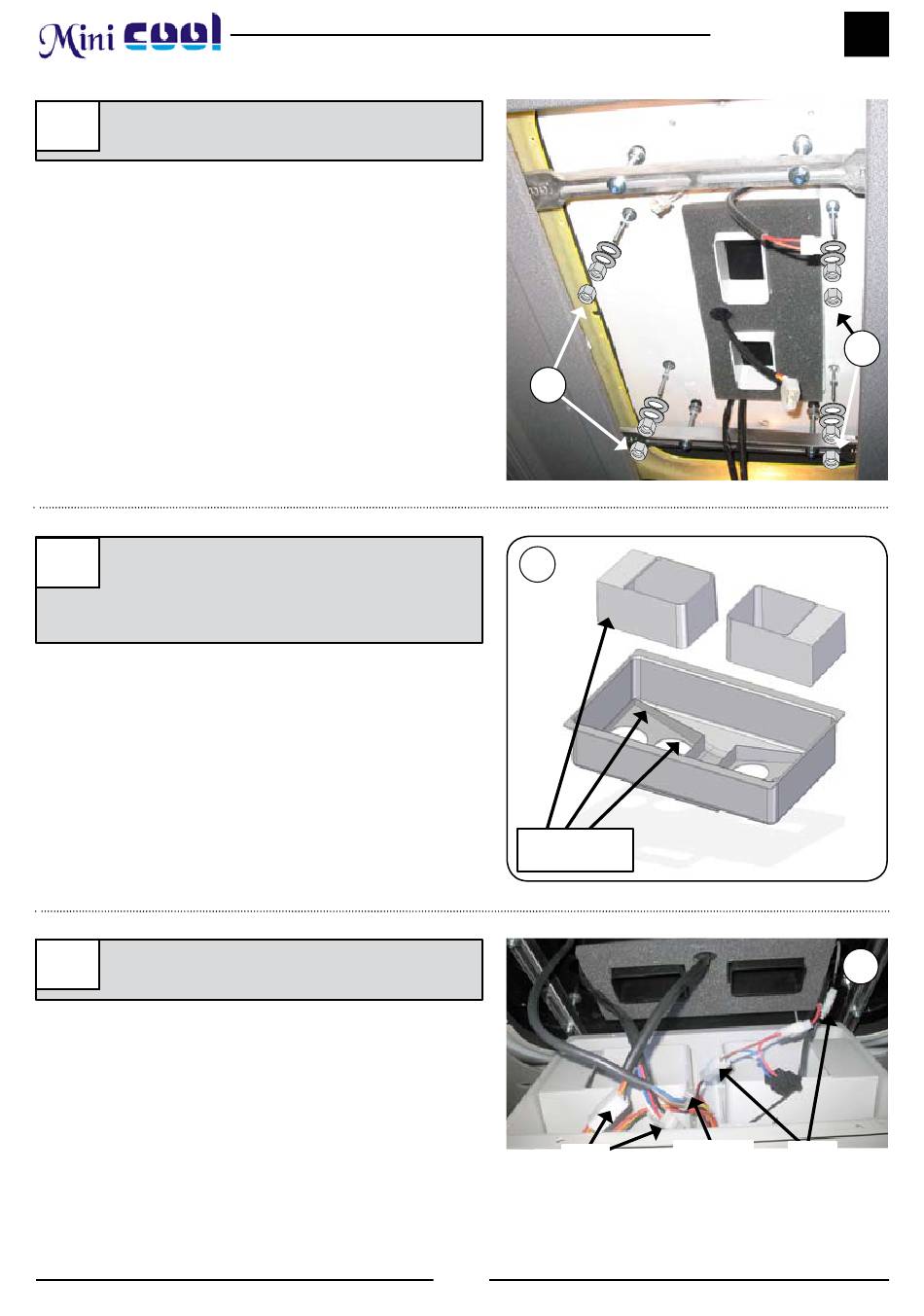 Mini cool