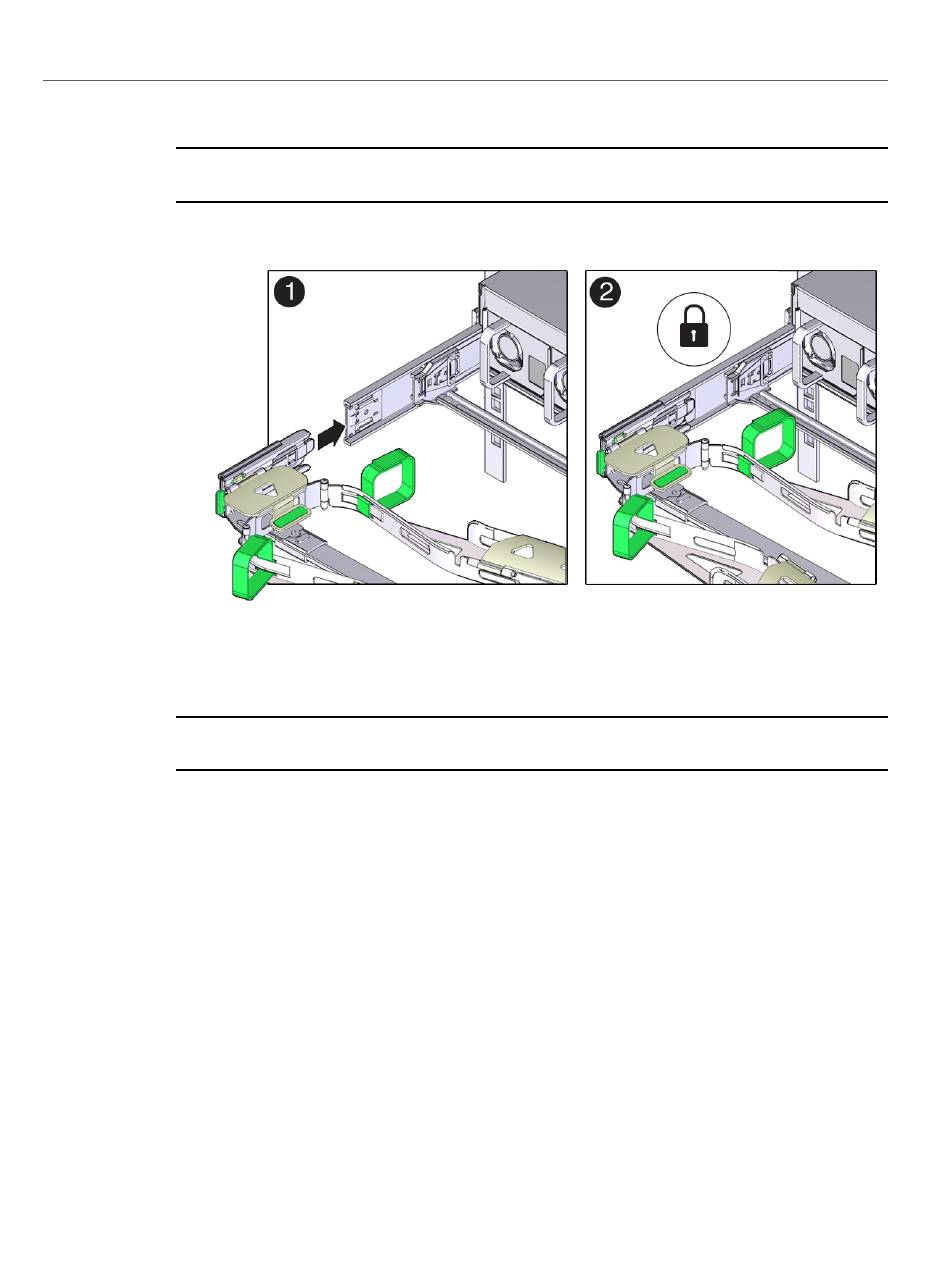 1

2