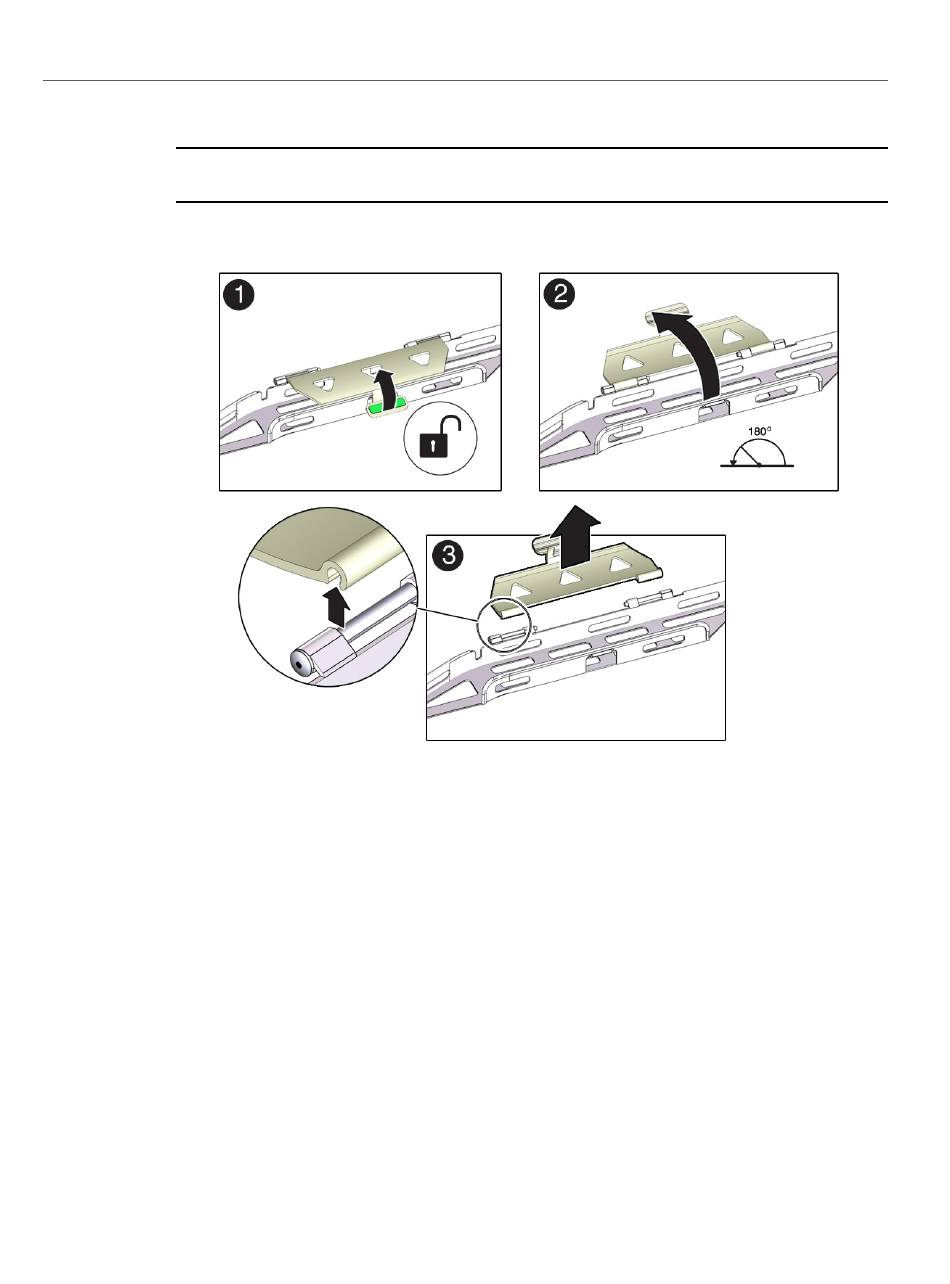 1

2

180°

3