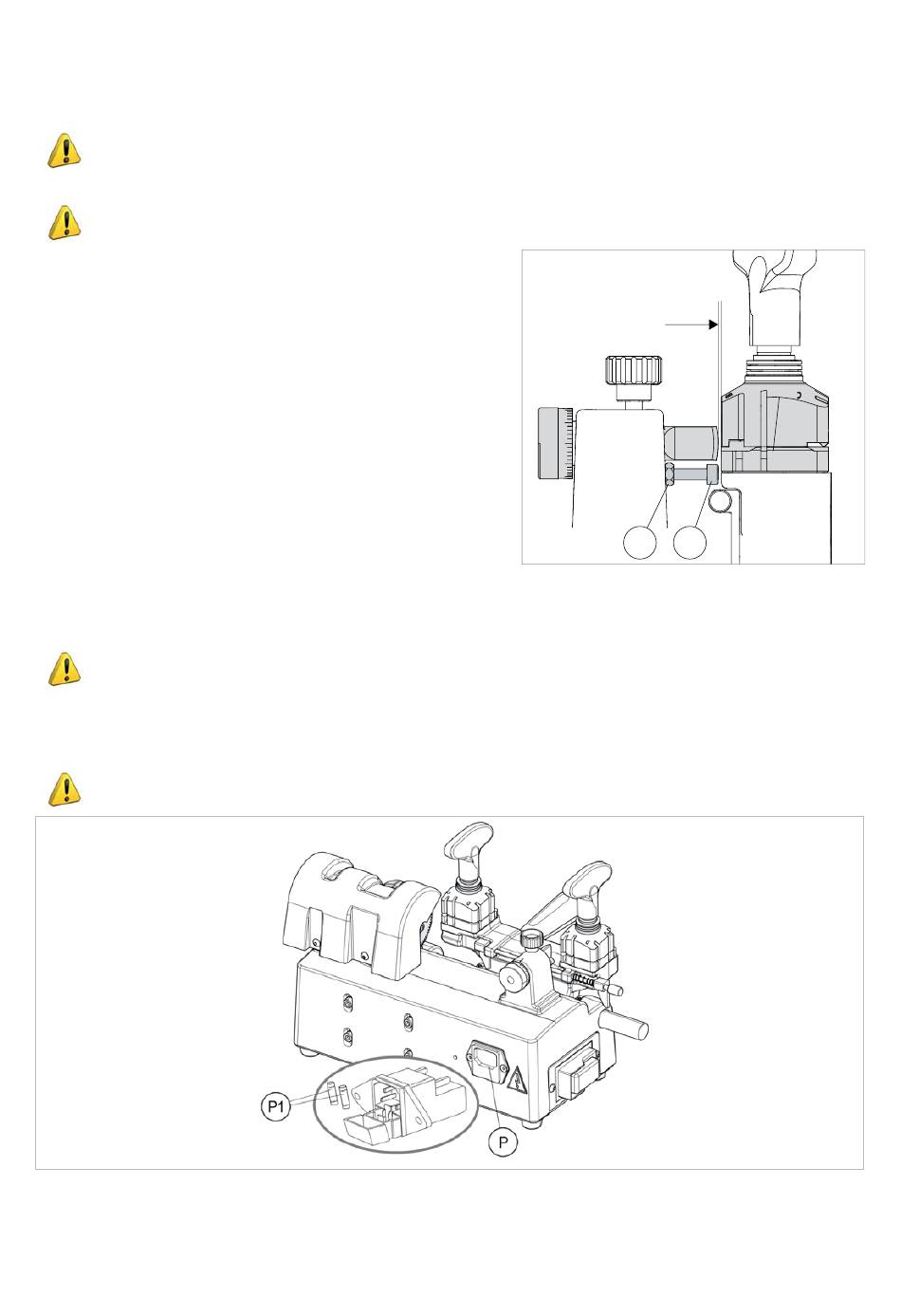 P1

P