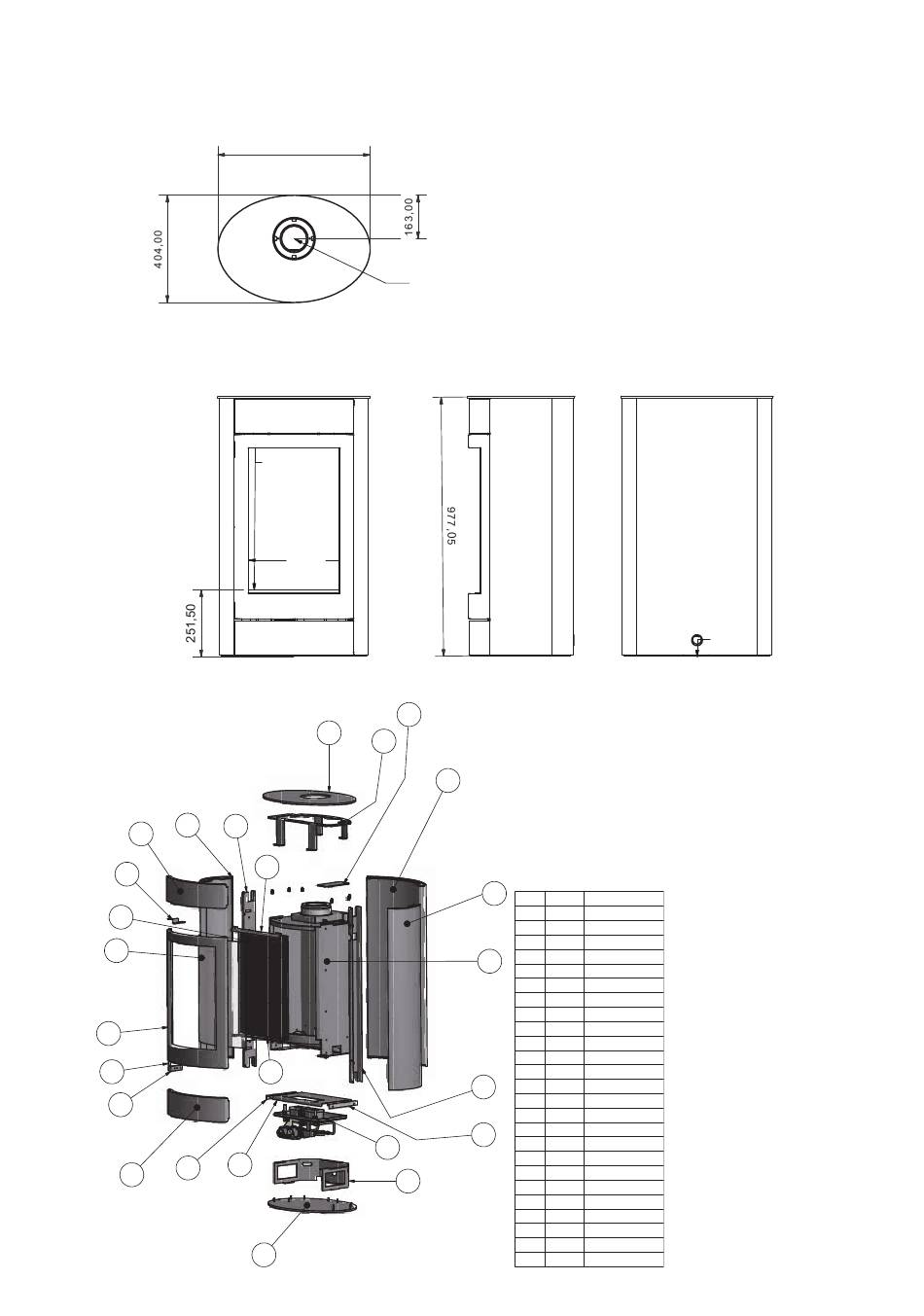 404,00

163,00

977,05

251,50