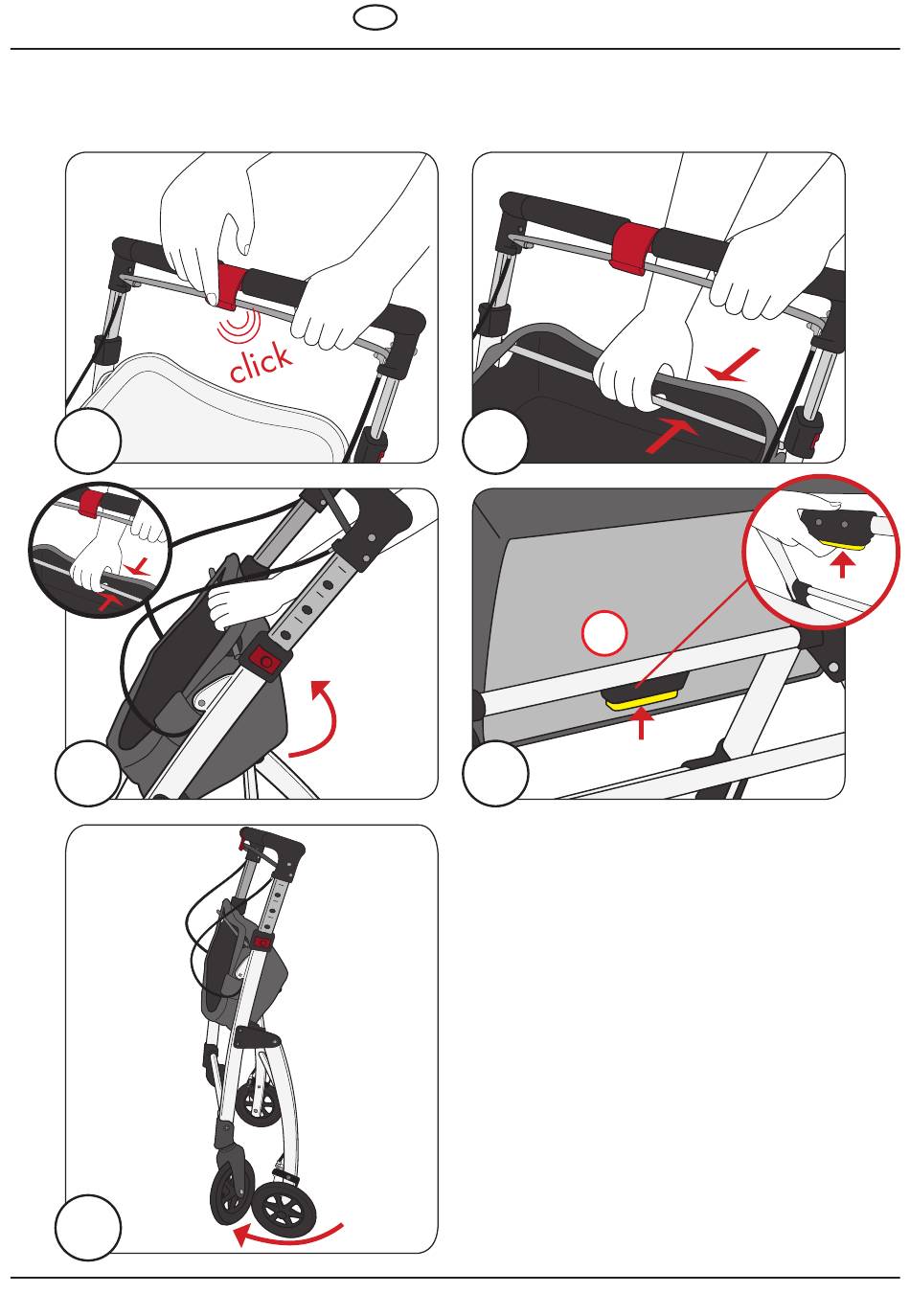 click