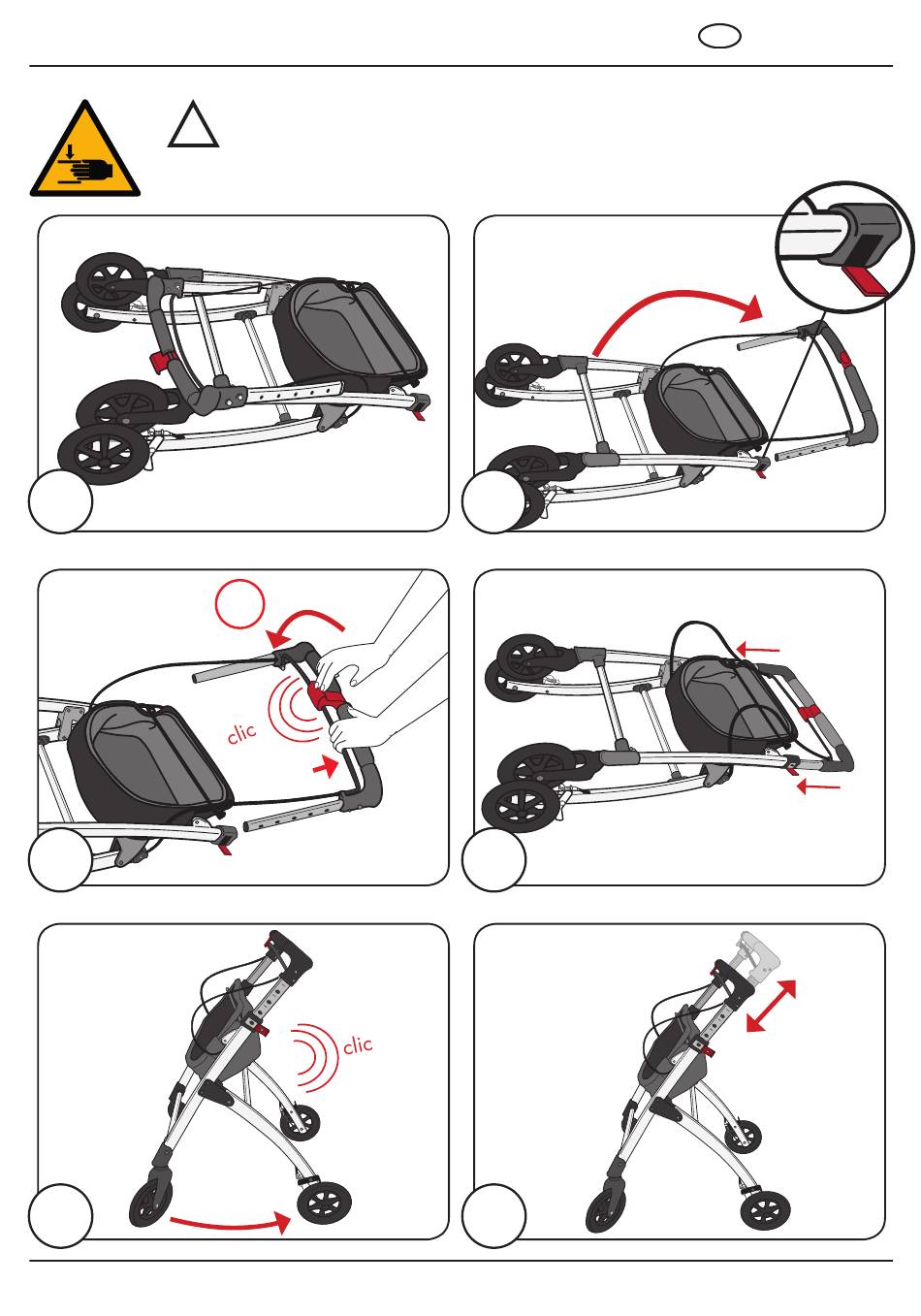 clic

clic