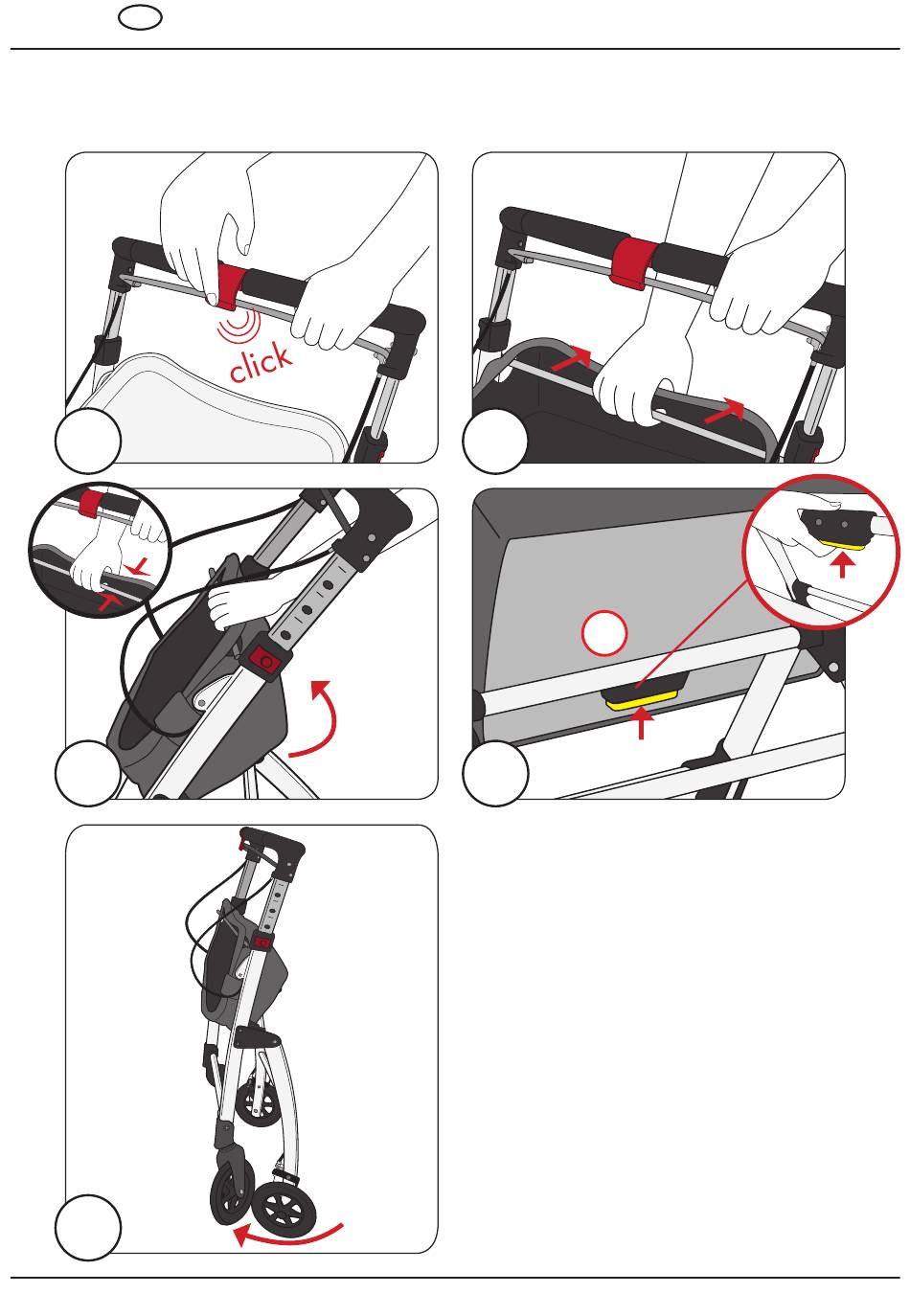 click