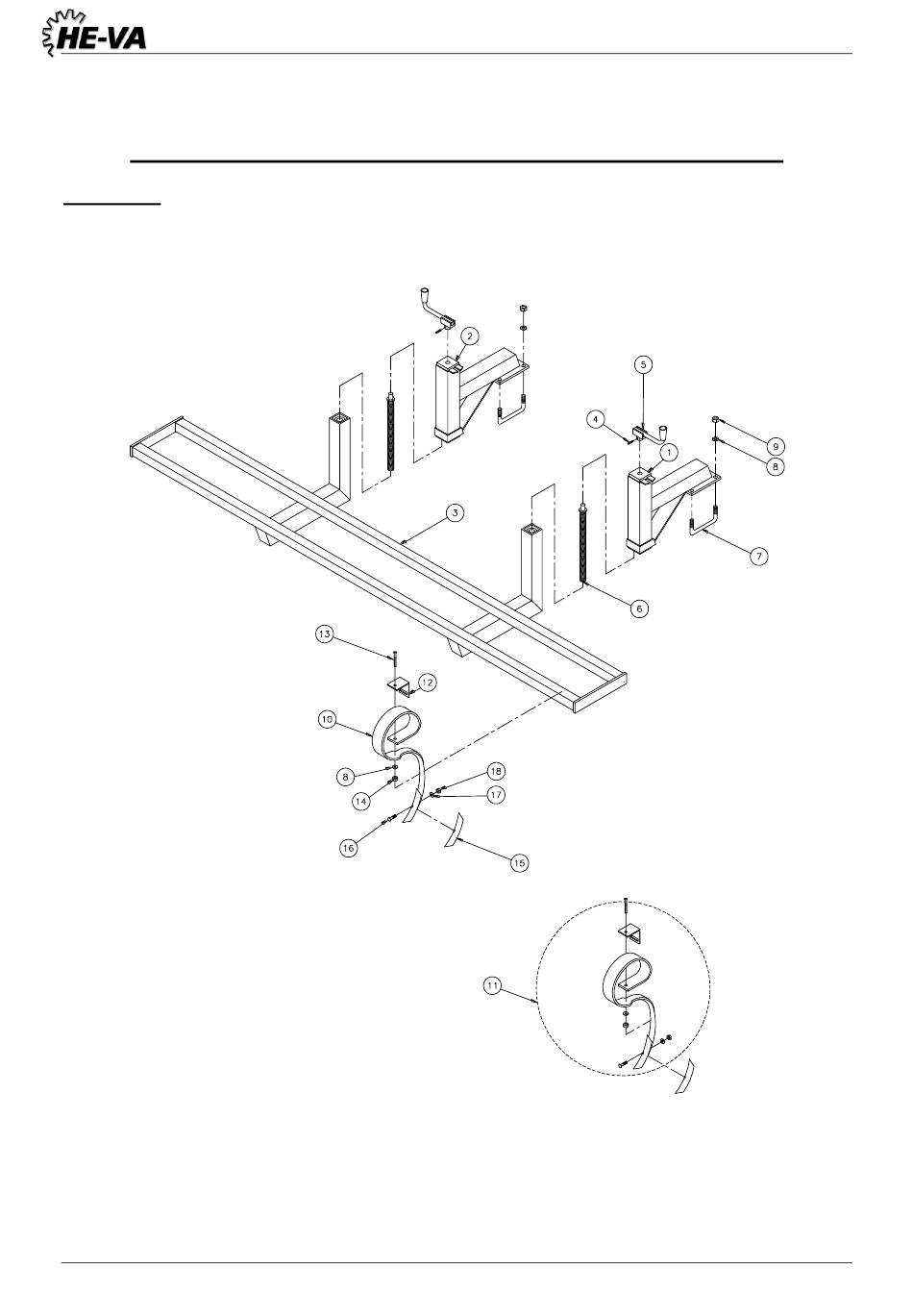 HE-VA

2
5
4
1
9
8
3
7
6
13
12
10
8
18
14
17
16
15
11