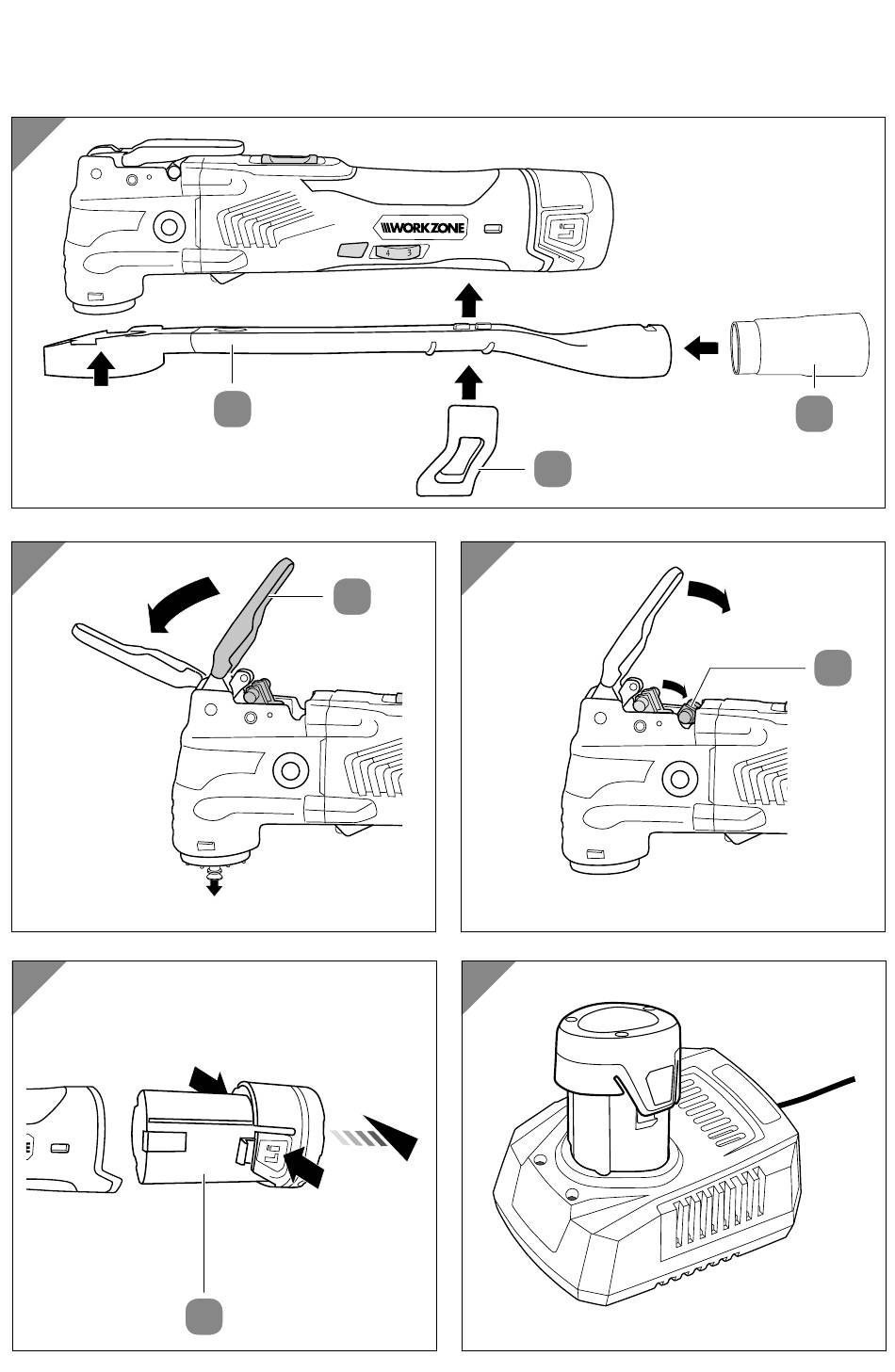 WORKZONE
4 3