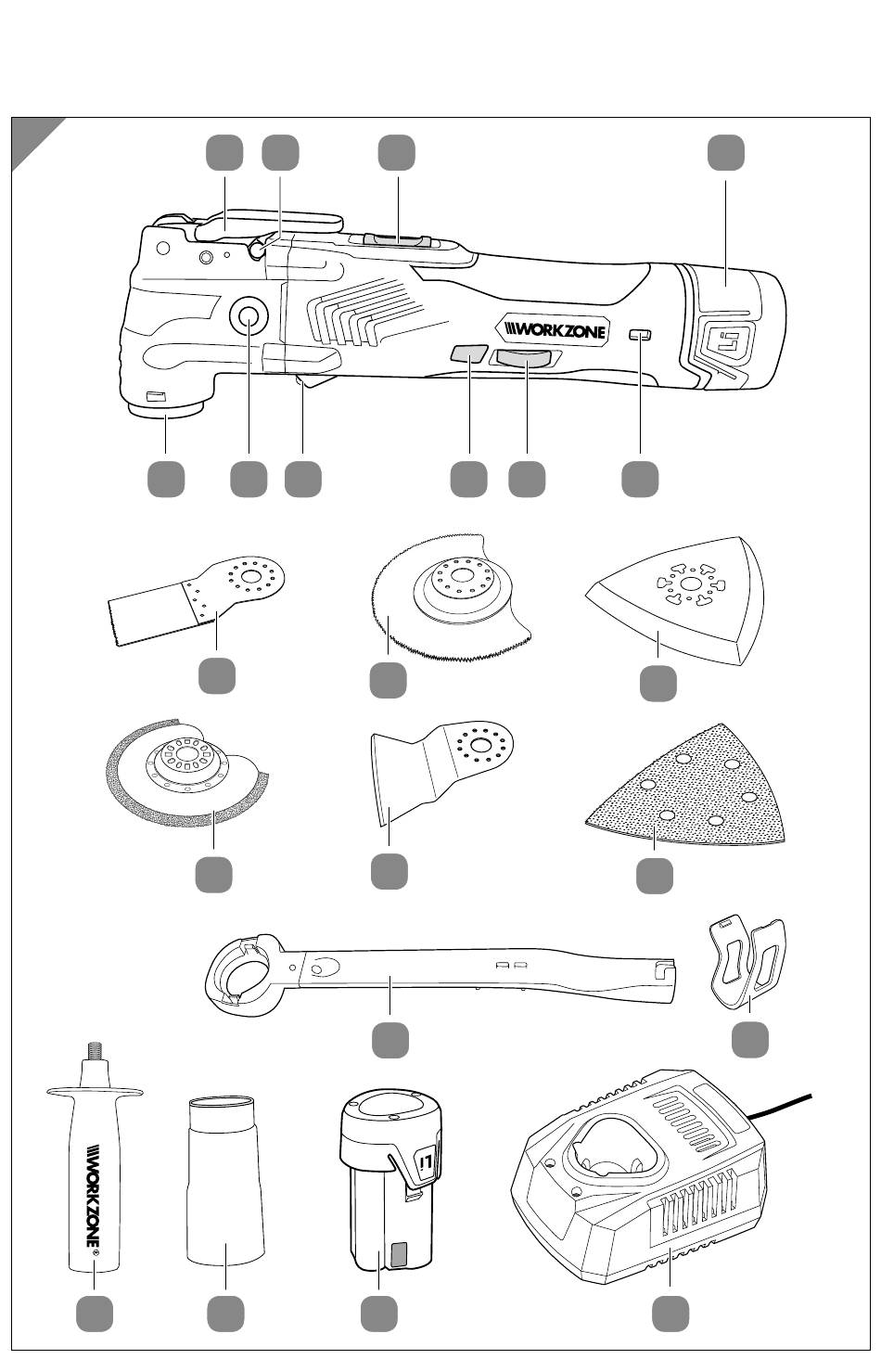 WORKZONE

WORKZONE®