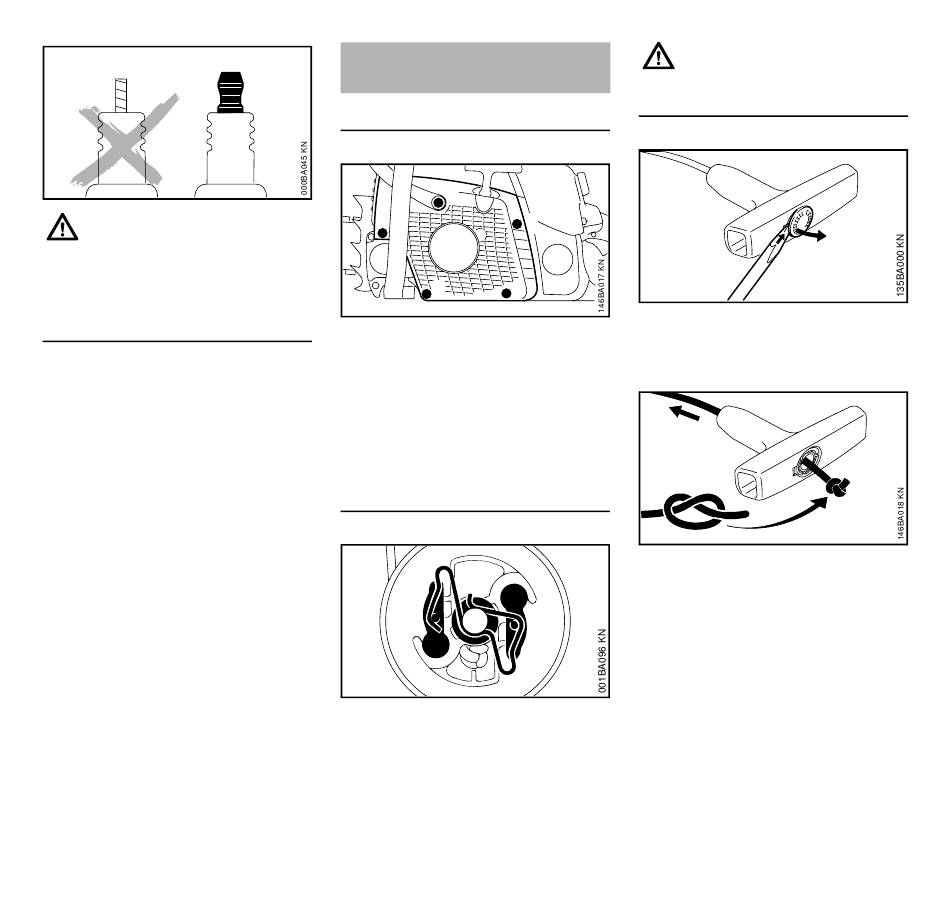 000BA045 KN

146BA017 KN

001BA096 KN

135BA000 KN

146BA018 KN