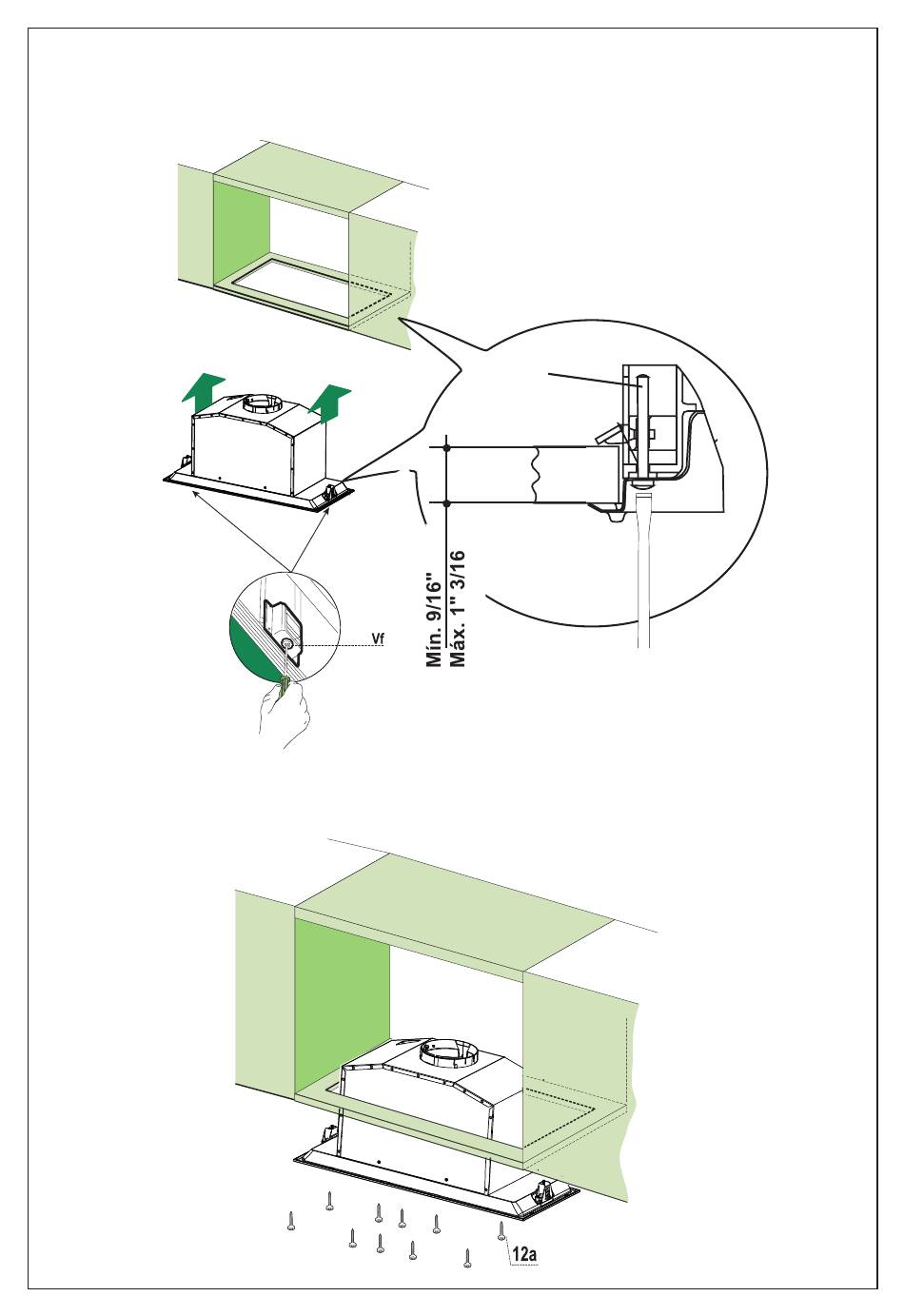 Vf

Mín. 9/16"
Máx. 1" 3/16

12a