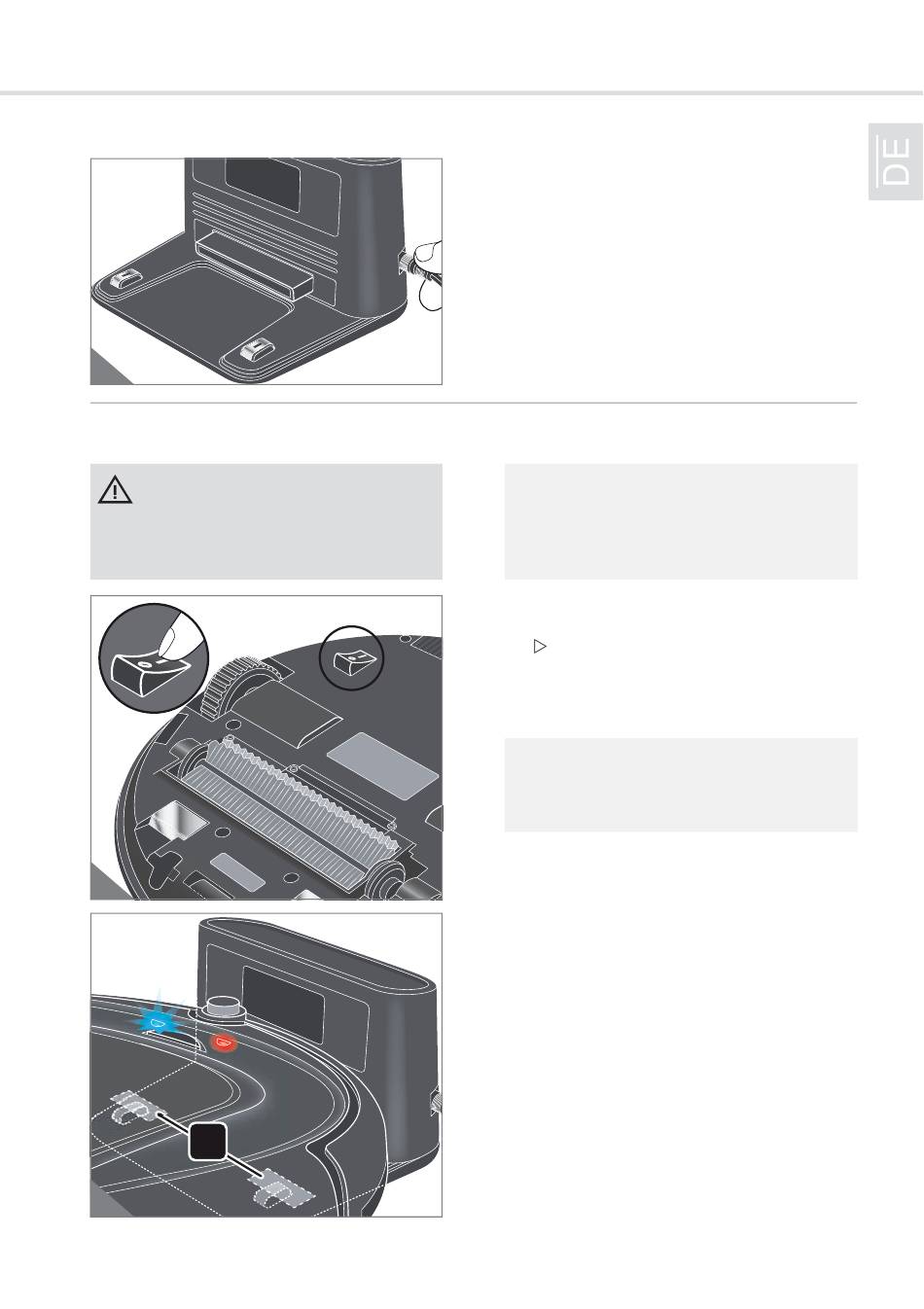 DE