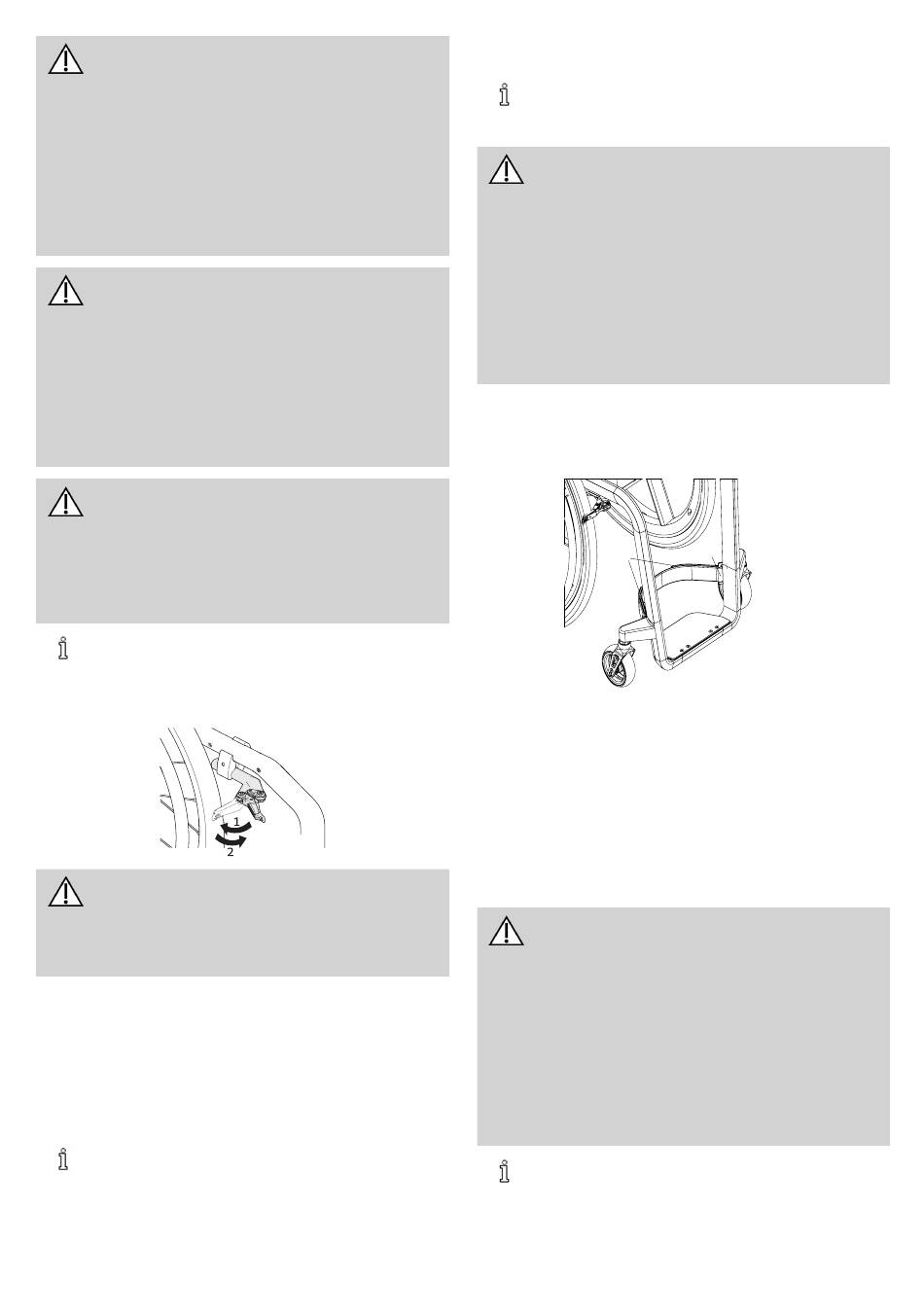 1

2