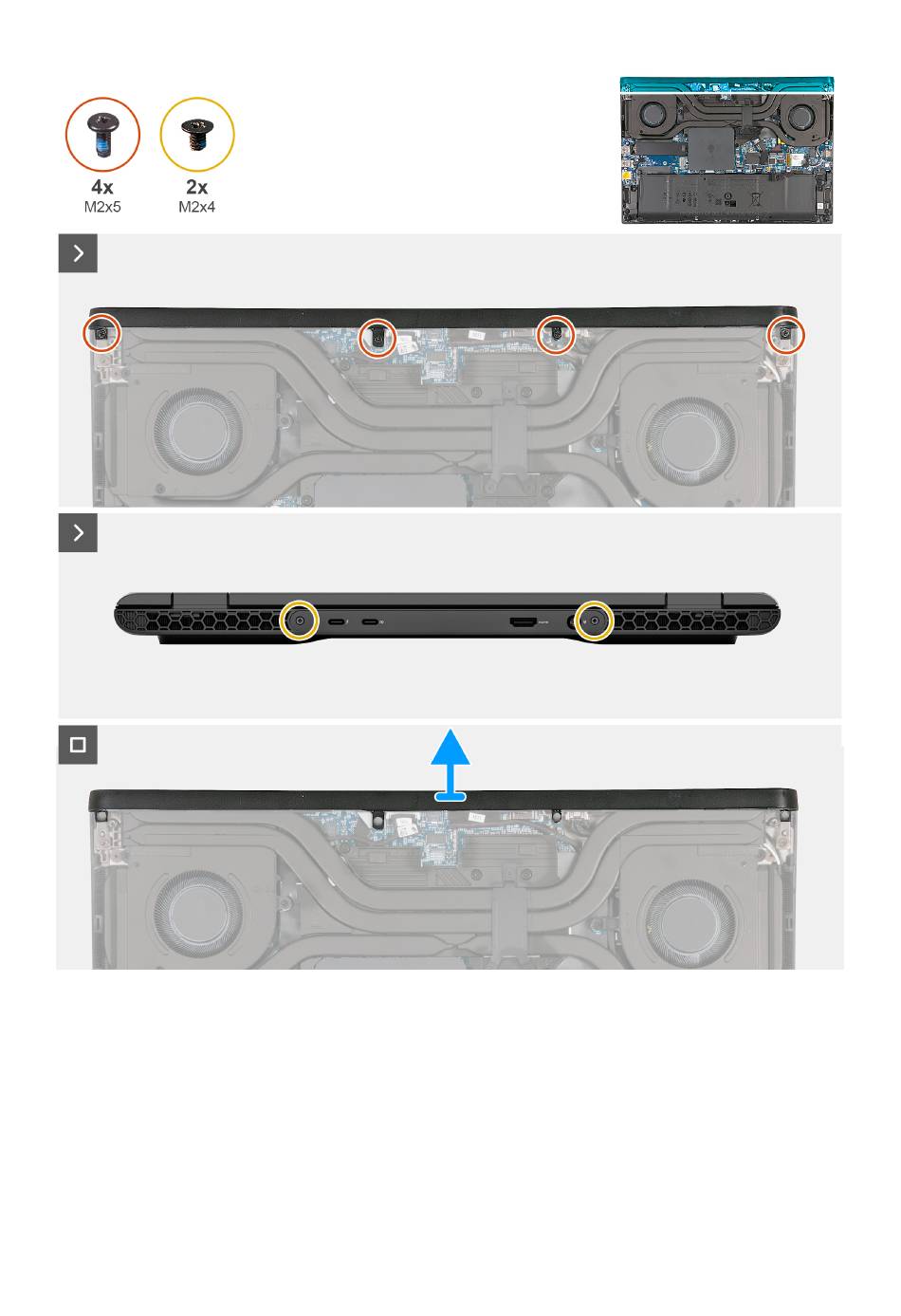 4x
M2x5

2x
M2x4