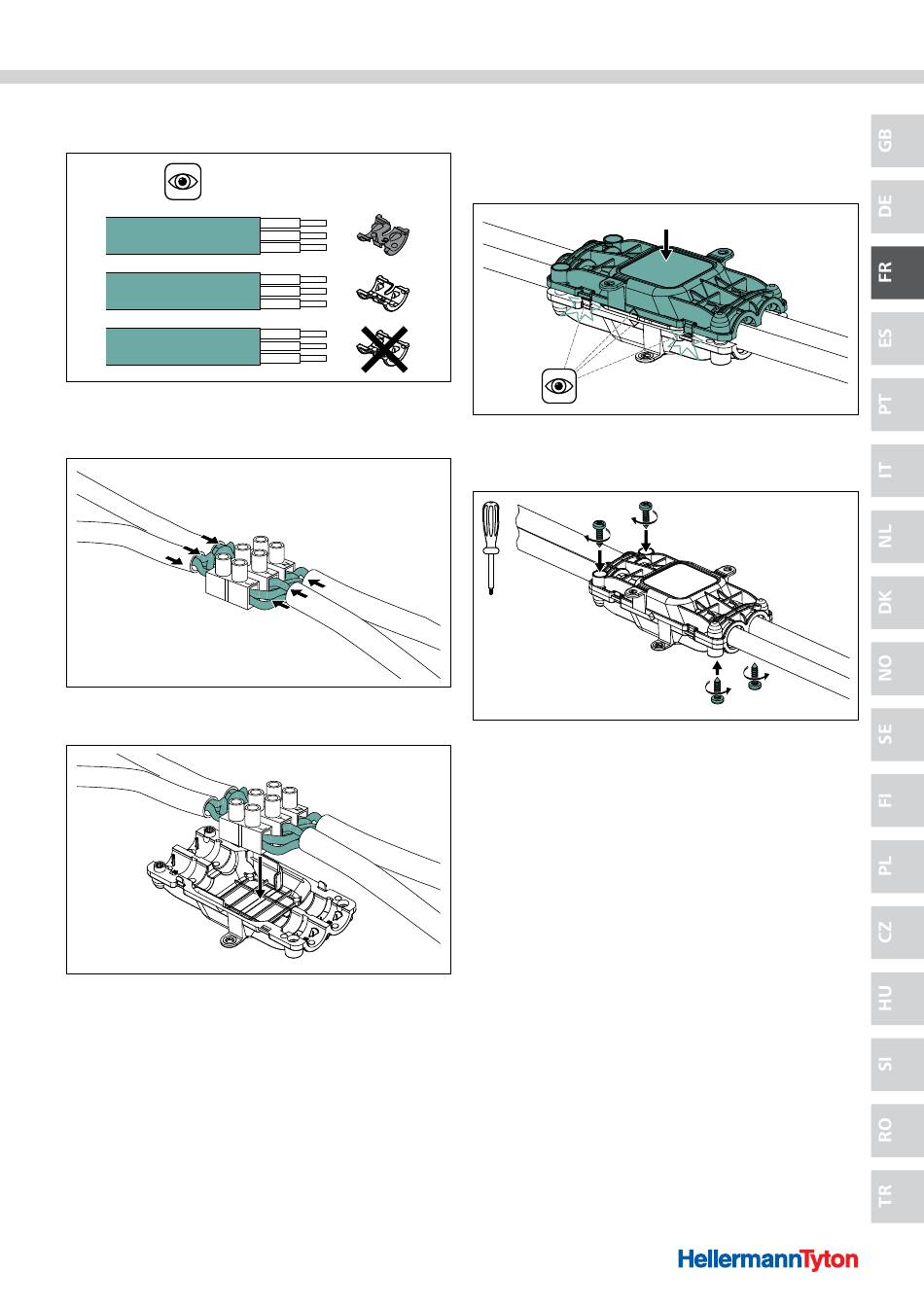 GB
DE
FR
ES
PT
IT
NL
DK
NO
SE
FI
PL
CZ
HU
SI
RO
TR

HellermannTyton