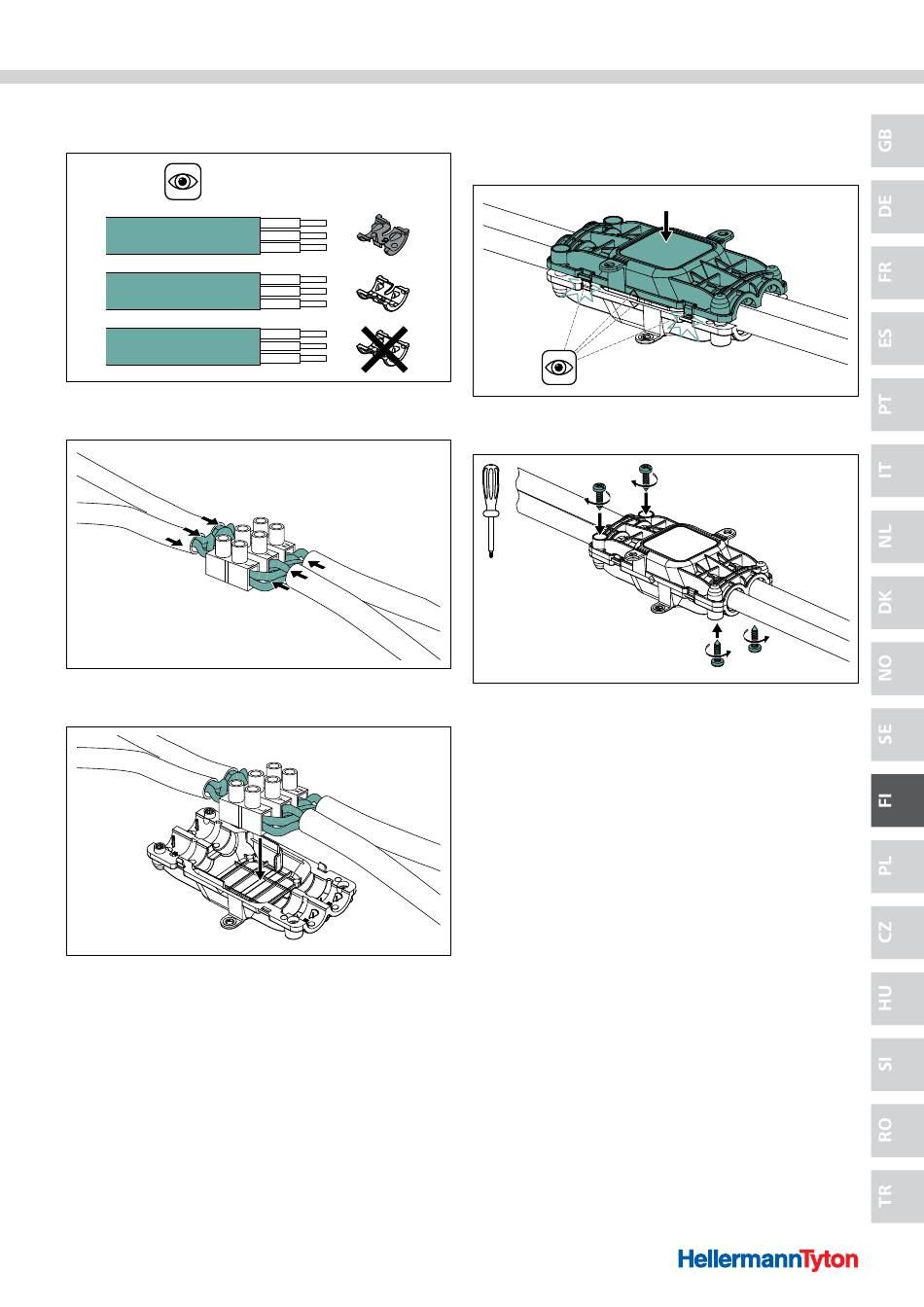 GB
DE
FR
ES
PT
IT
NL
DK
NO
SE
FI
PL
CZ
HU
SI
RO
TR

HellermannTyton