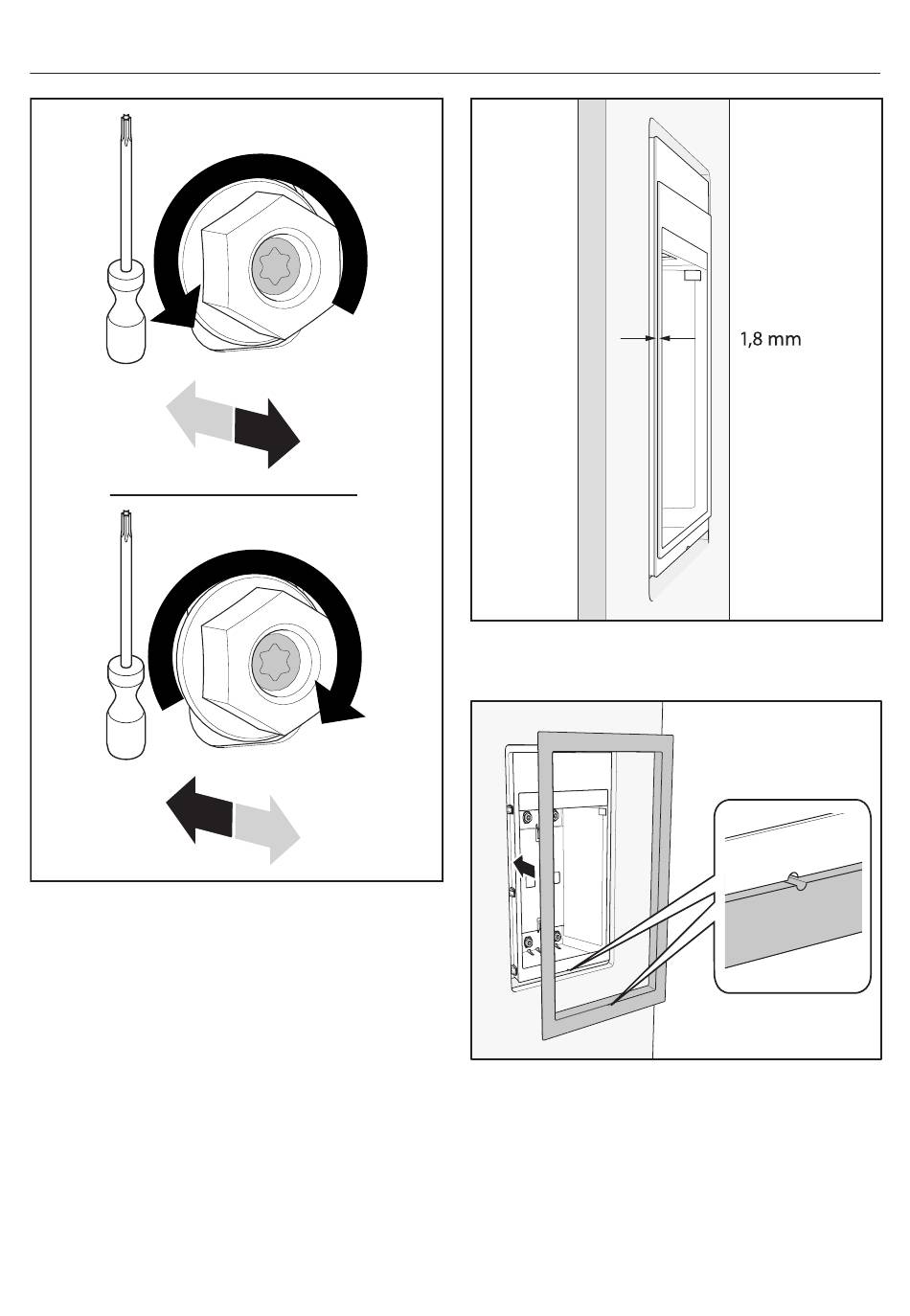 1,8 mm