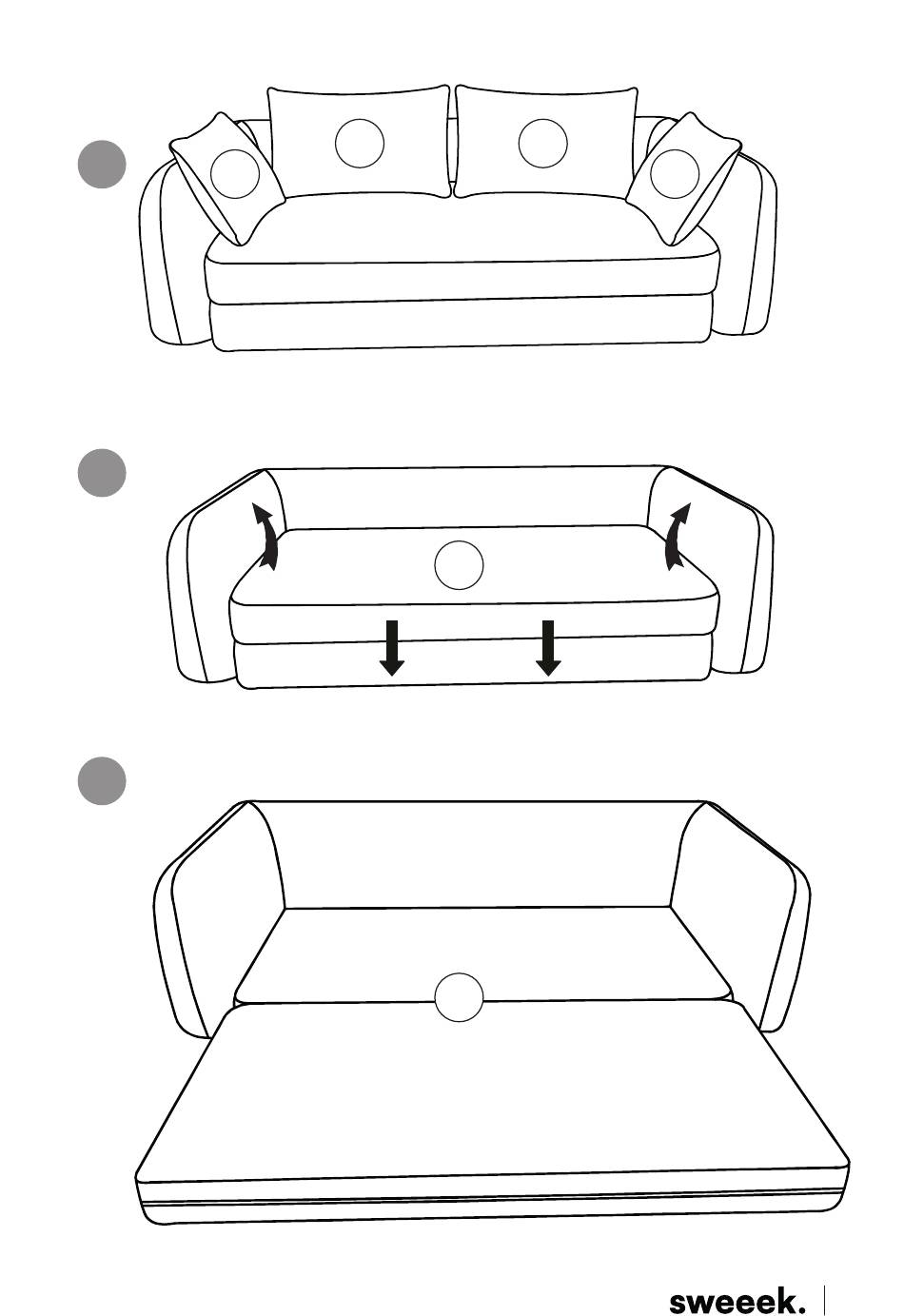 sweeek.