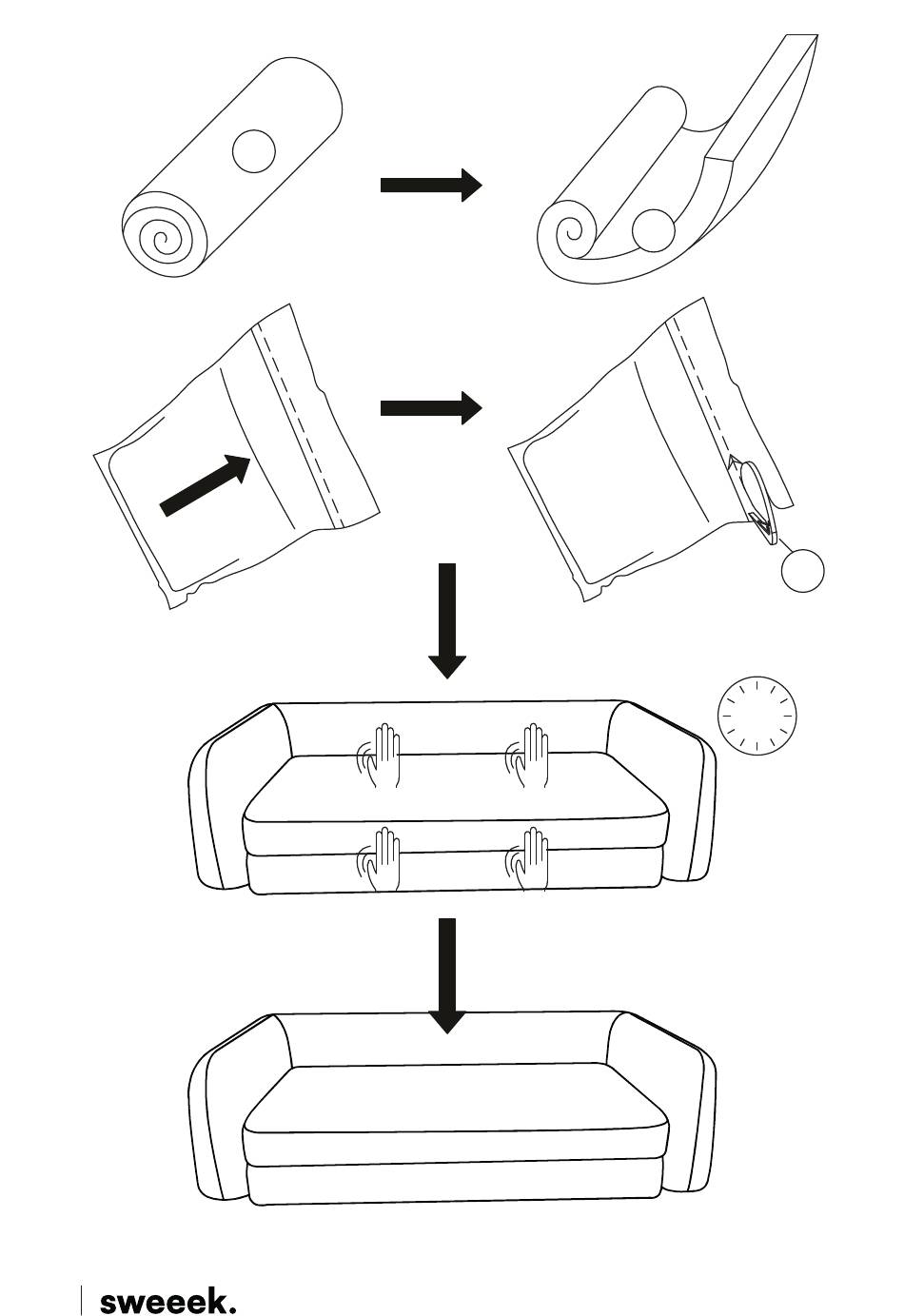 sweeek.