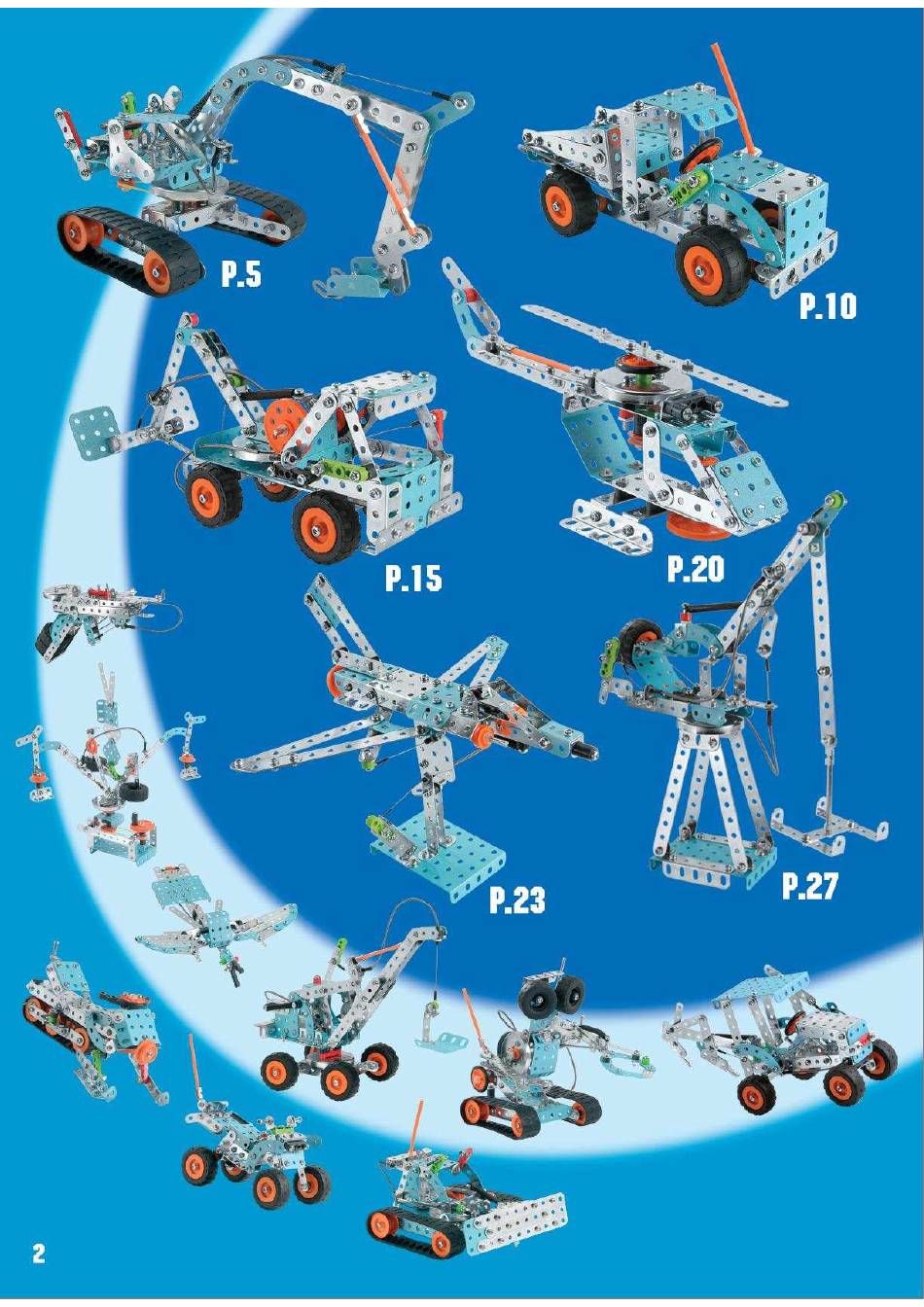 P.5

P.10

P.15

P.20

P.23

P.27

2