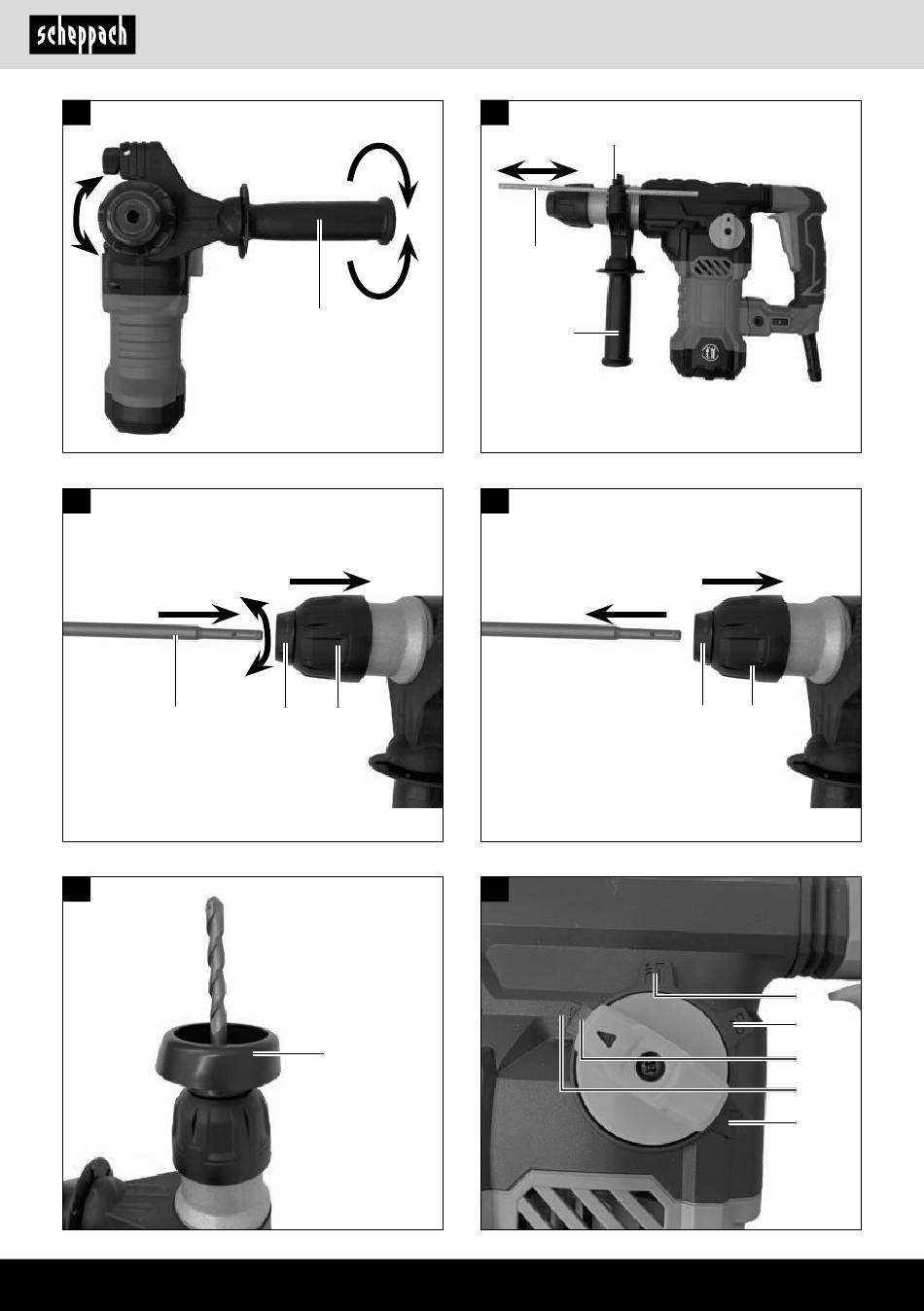 scheppach