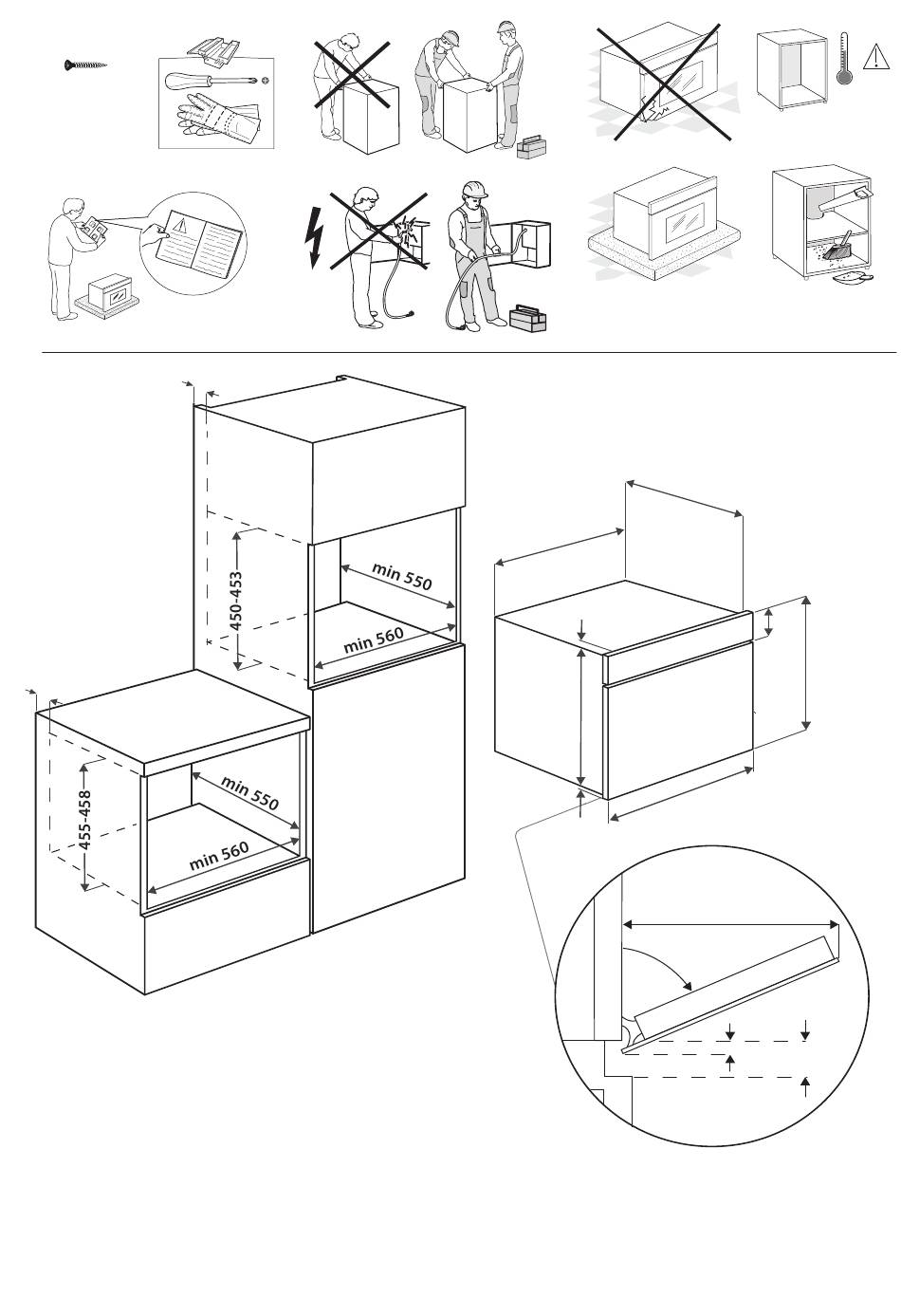 450-453

min 550

min 560

455-458

min 550

min 560