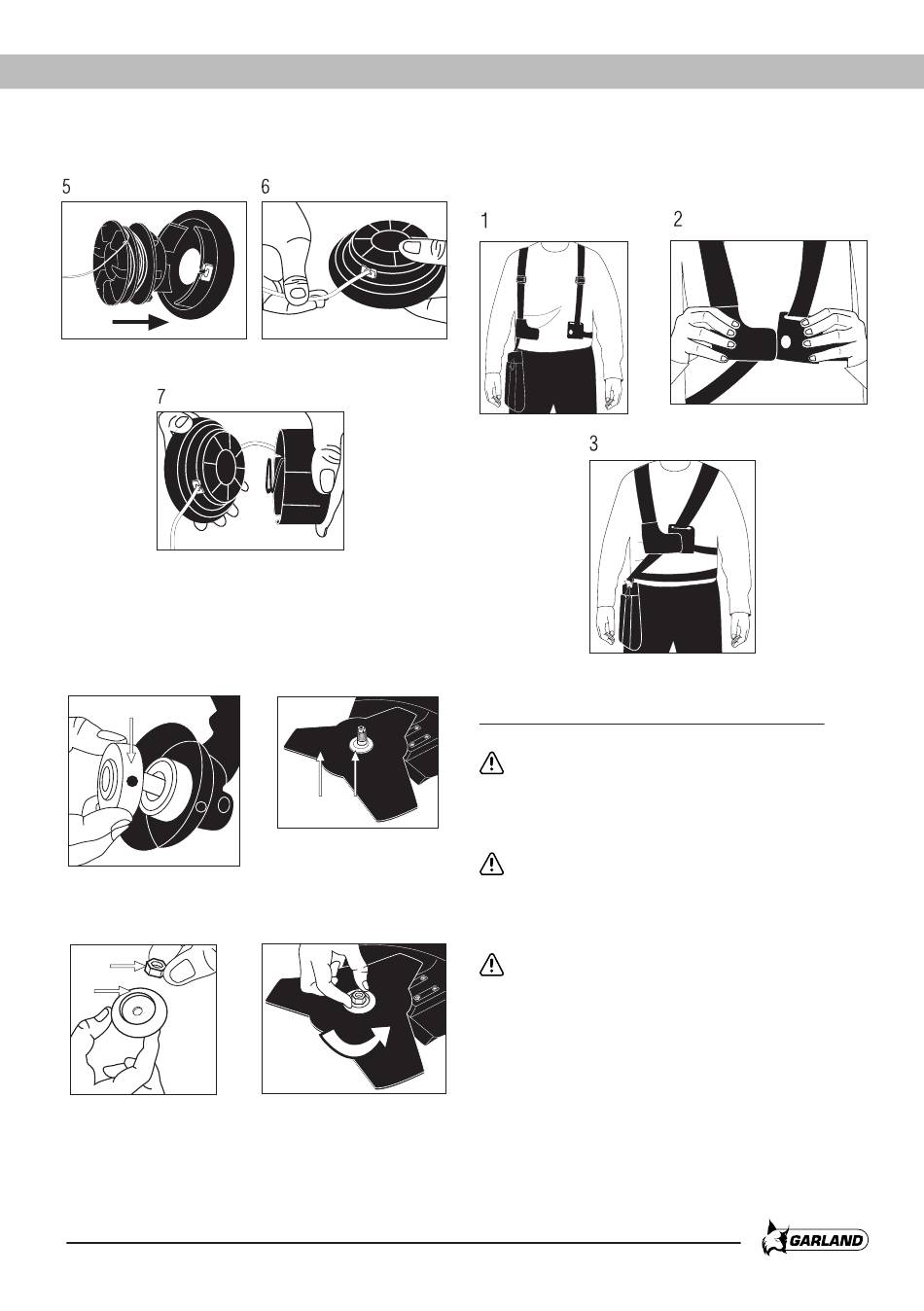 5

6

7

1

2

3

GARLAND