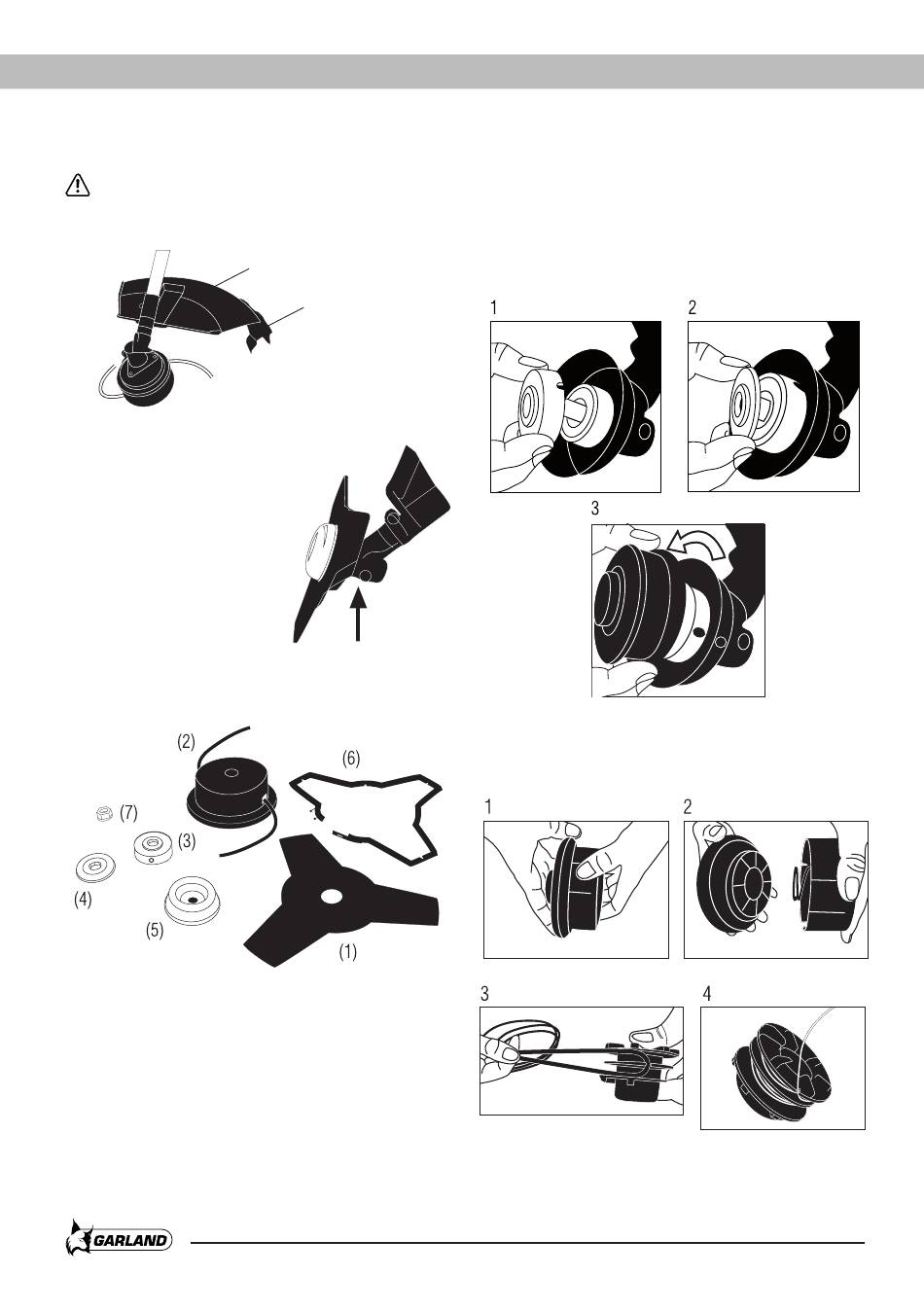 1

2

3

(2)

(6)

(7)

(3)

(4)

(5)

(1)

1

2

3

4

GARLAND