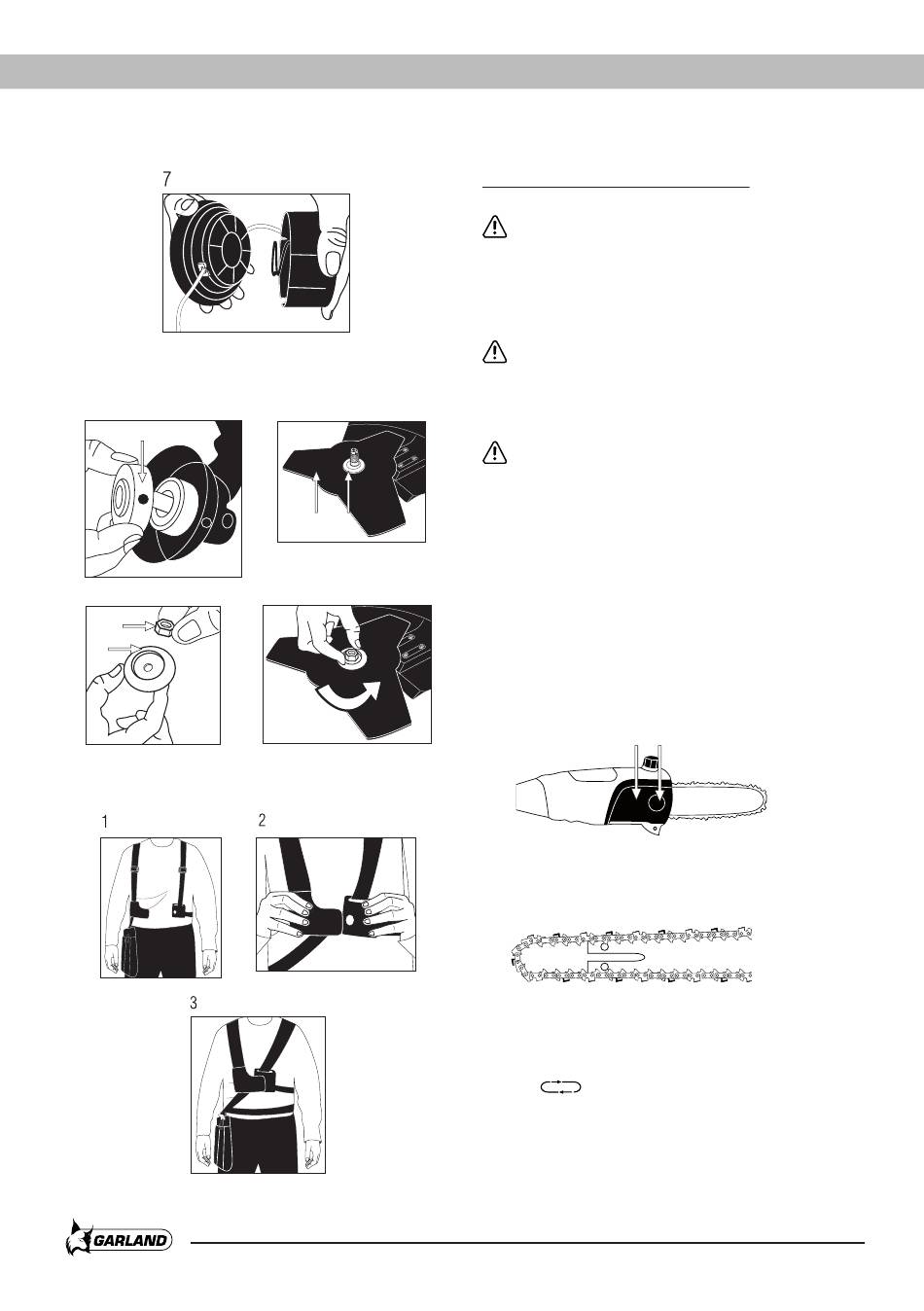 7

1

2

3

GARLAND