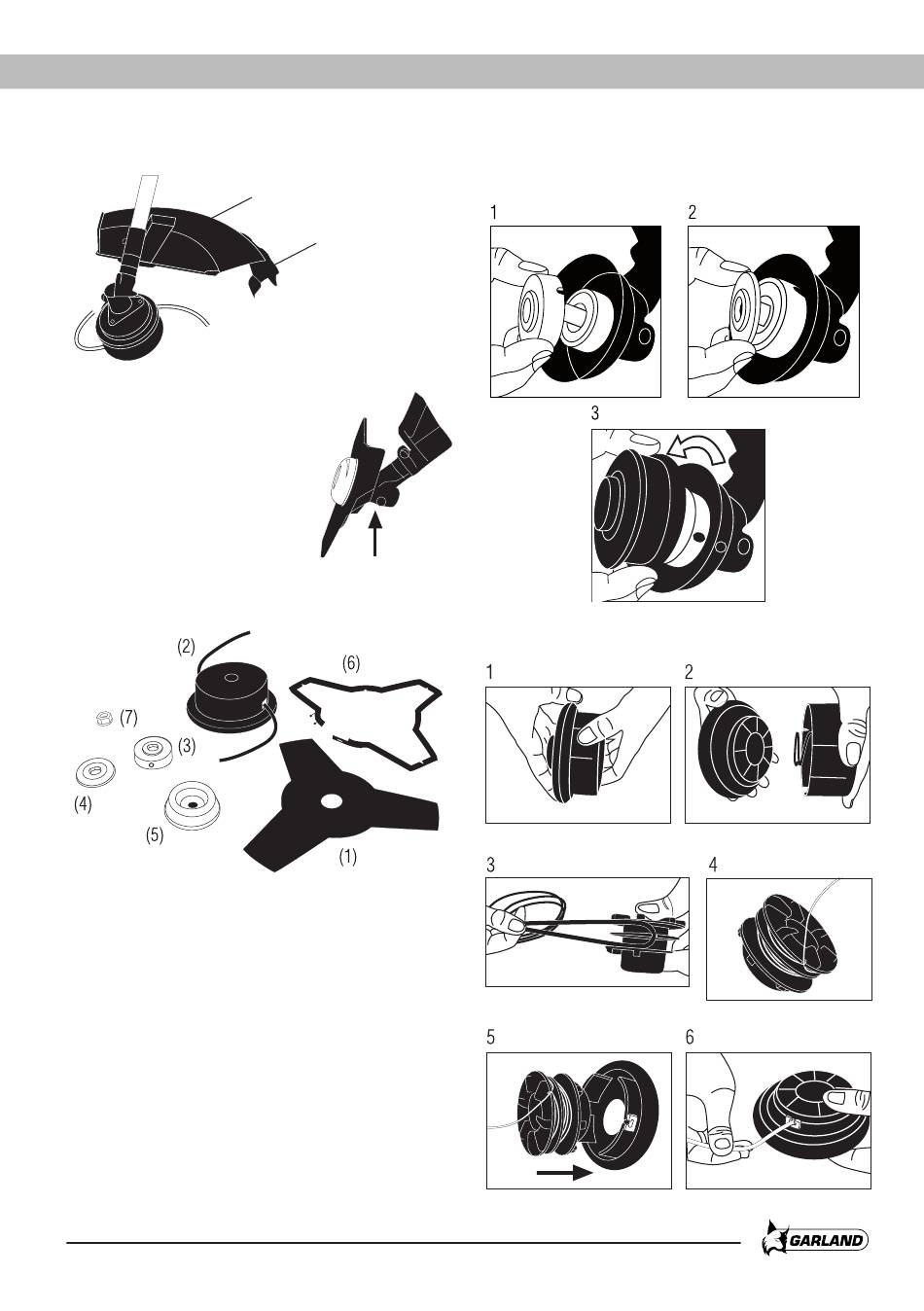 1
2
3
(2)
(6)
(7)
(3)
(4)
(5)
(1)
1
2
3
4
5
6
GARLAND