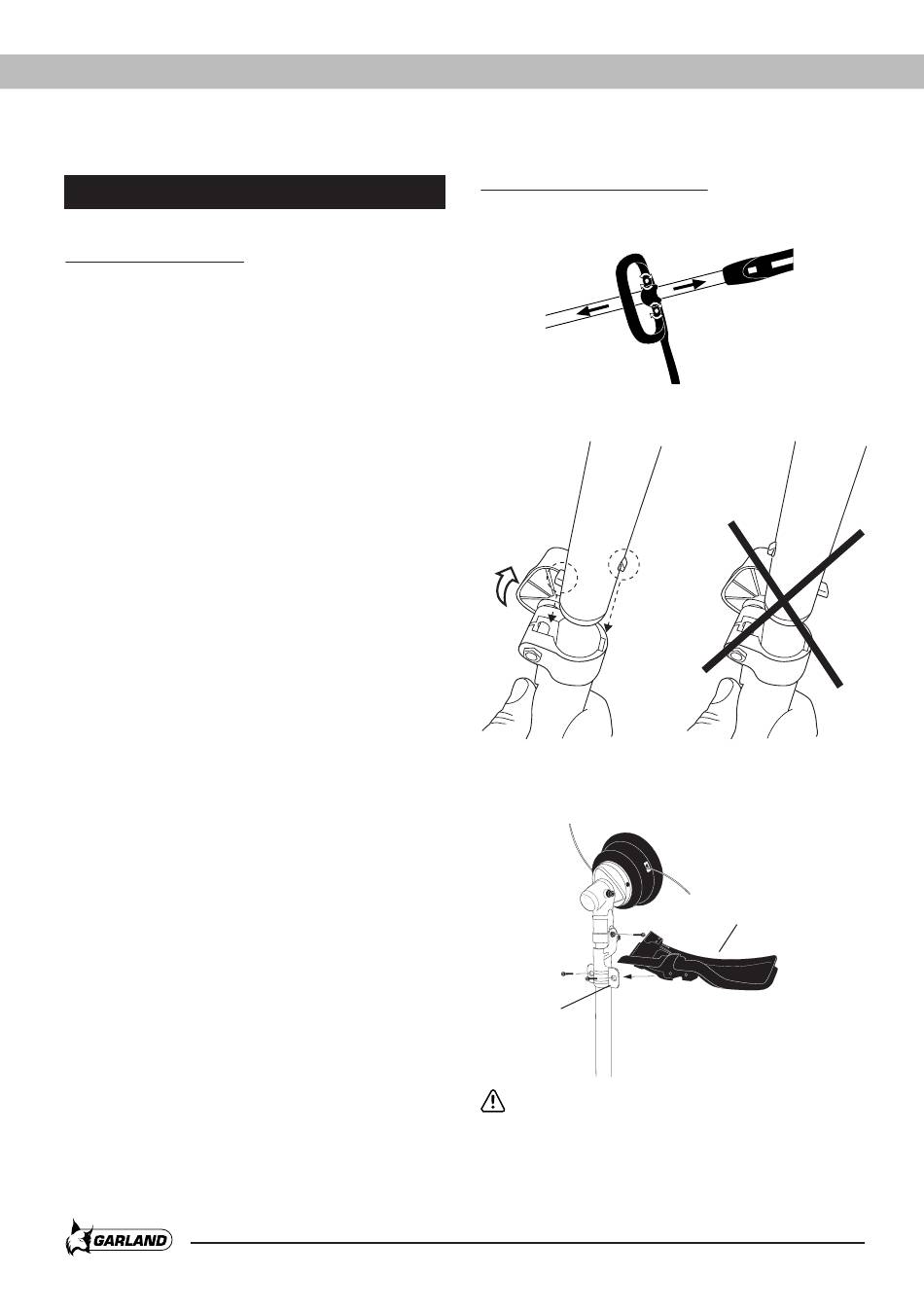 GARLAND