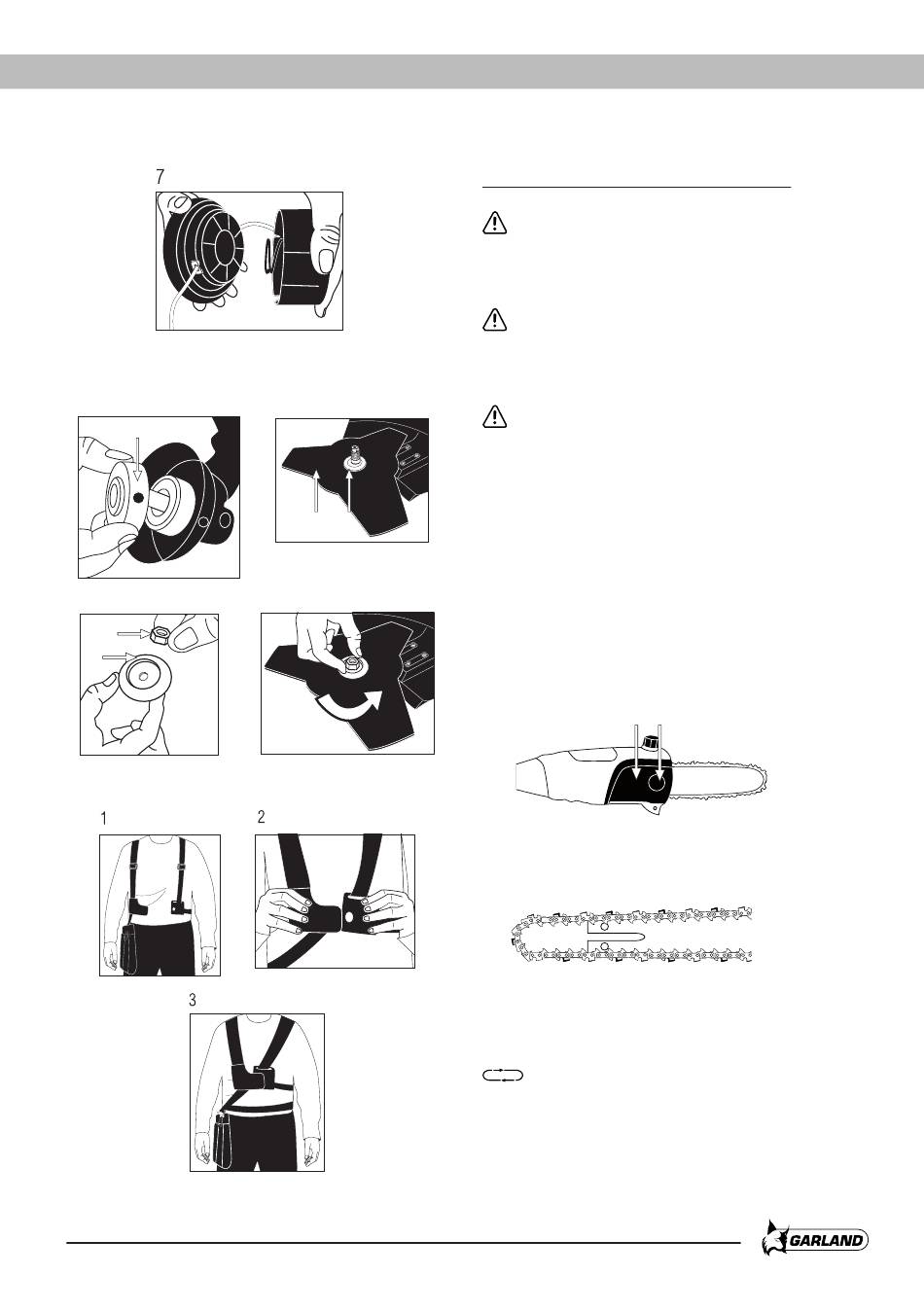 7

1

2

3

GARLAND