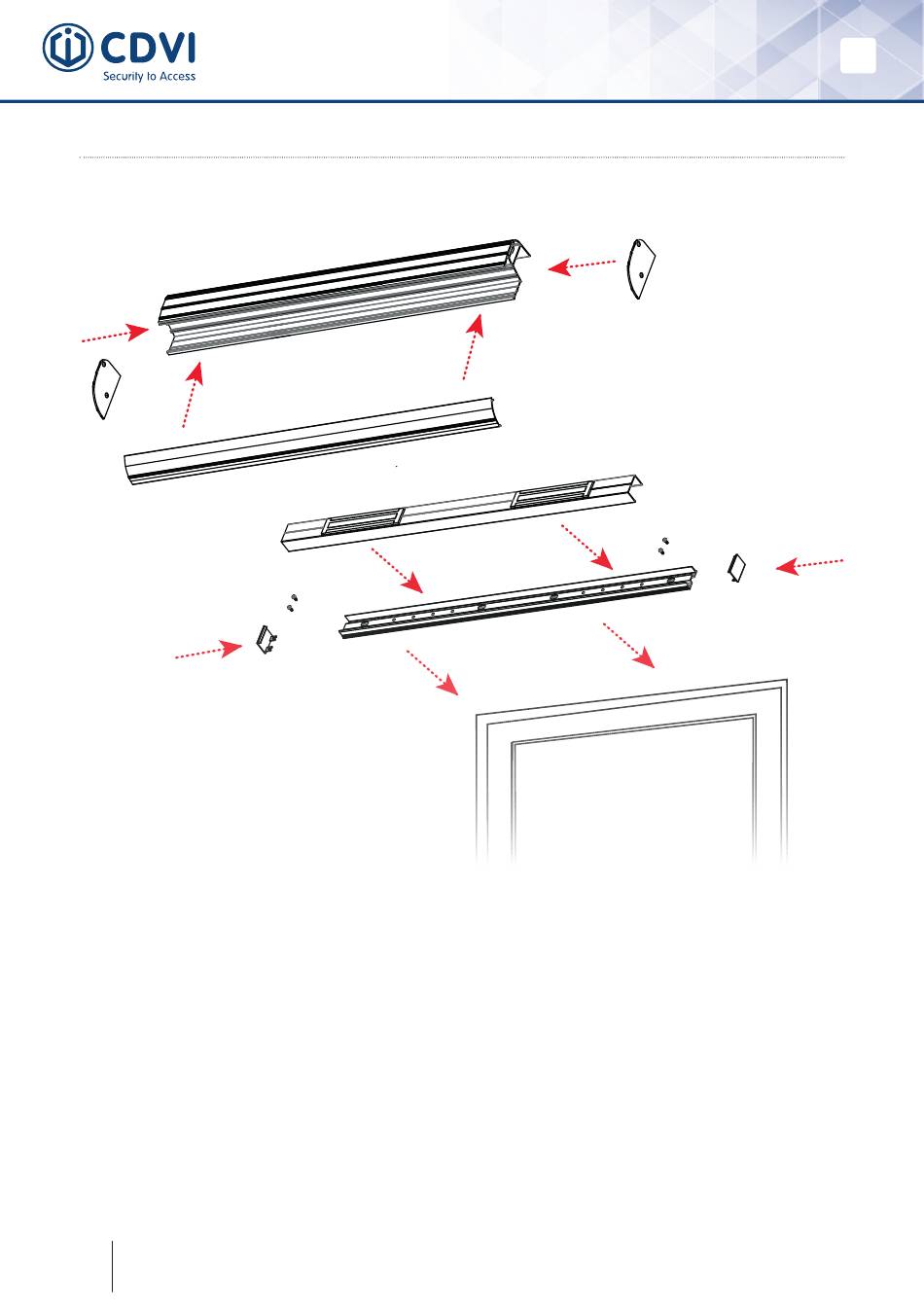 CDVI
Security to Access