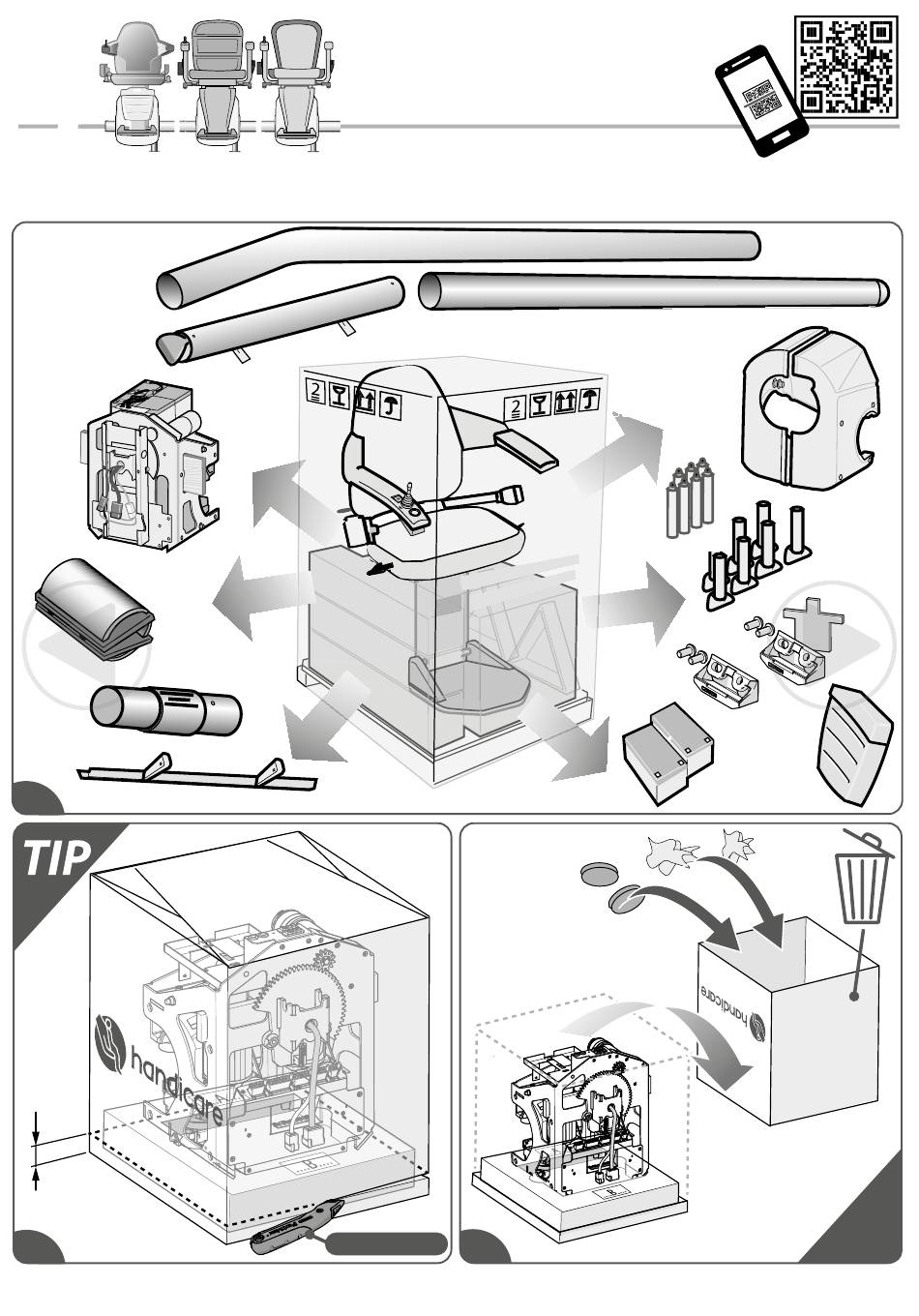 2

2

TIP

handicare

handicare