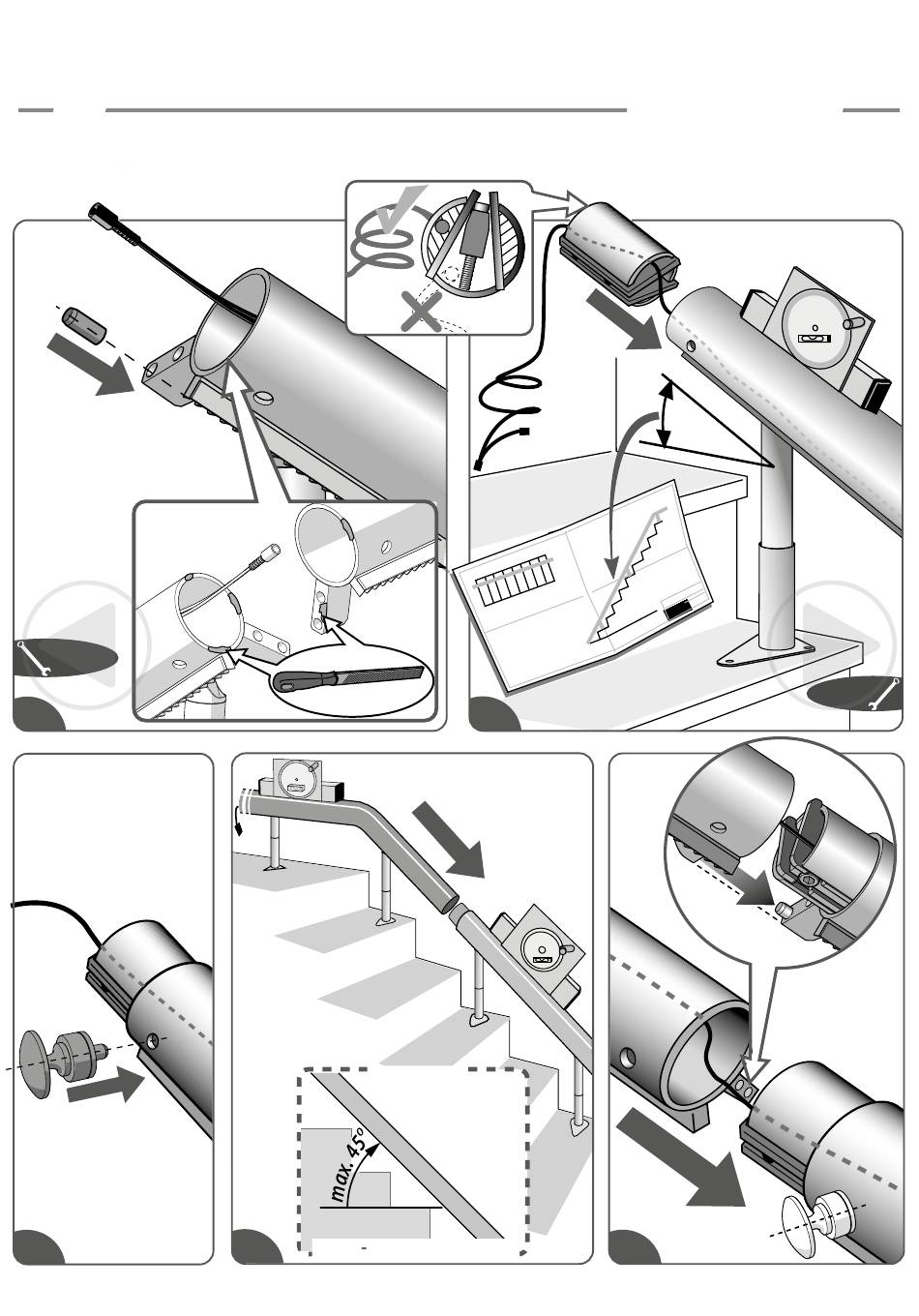 max. 45°