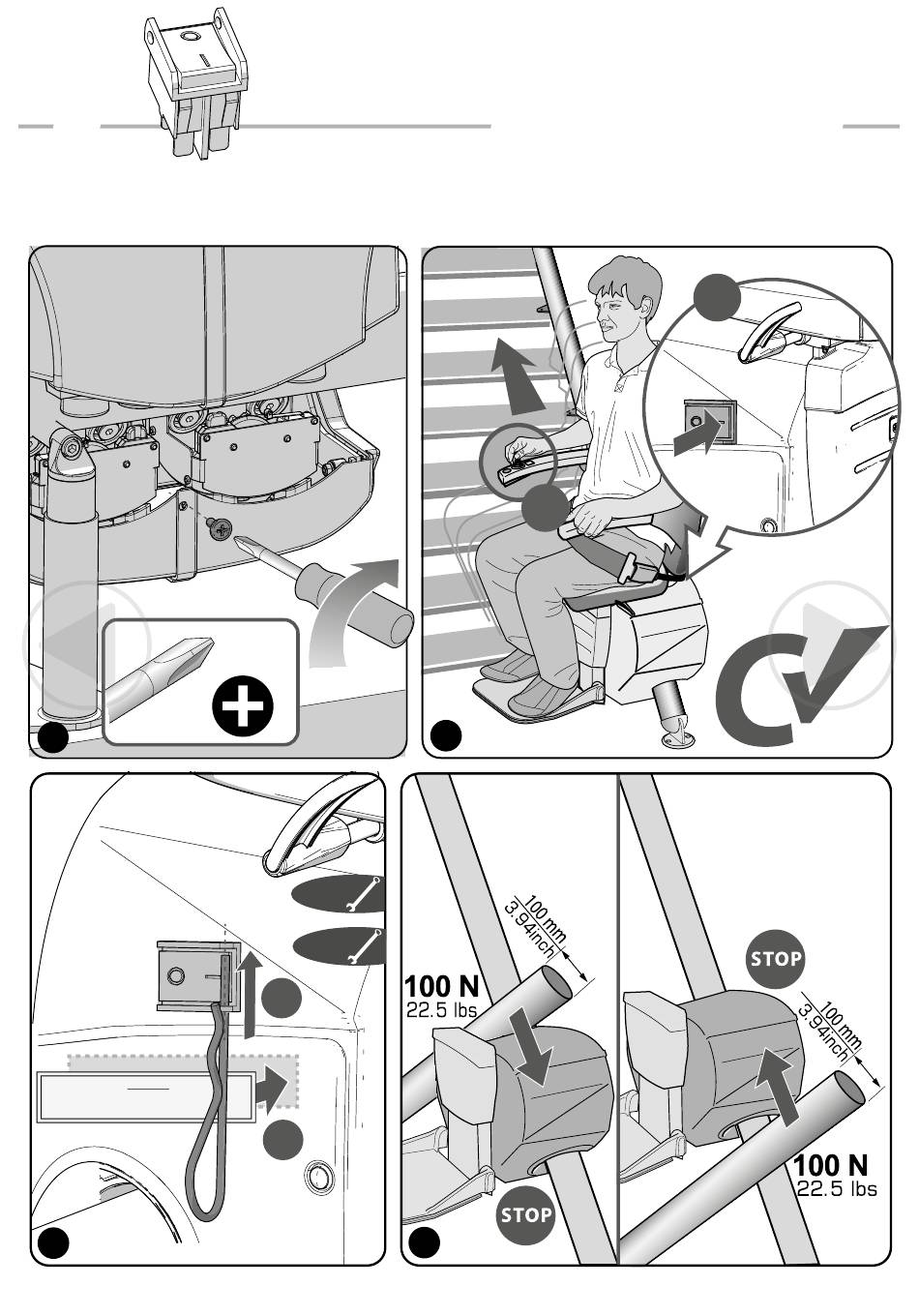 100 mm
3.94inch
100 N
22.5 lbs
STOP
STOP
100 mm
3.94inch
100 N
22.5 lbs