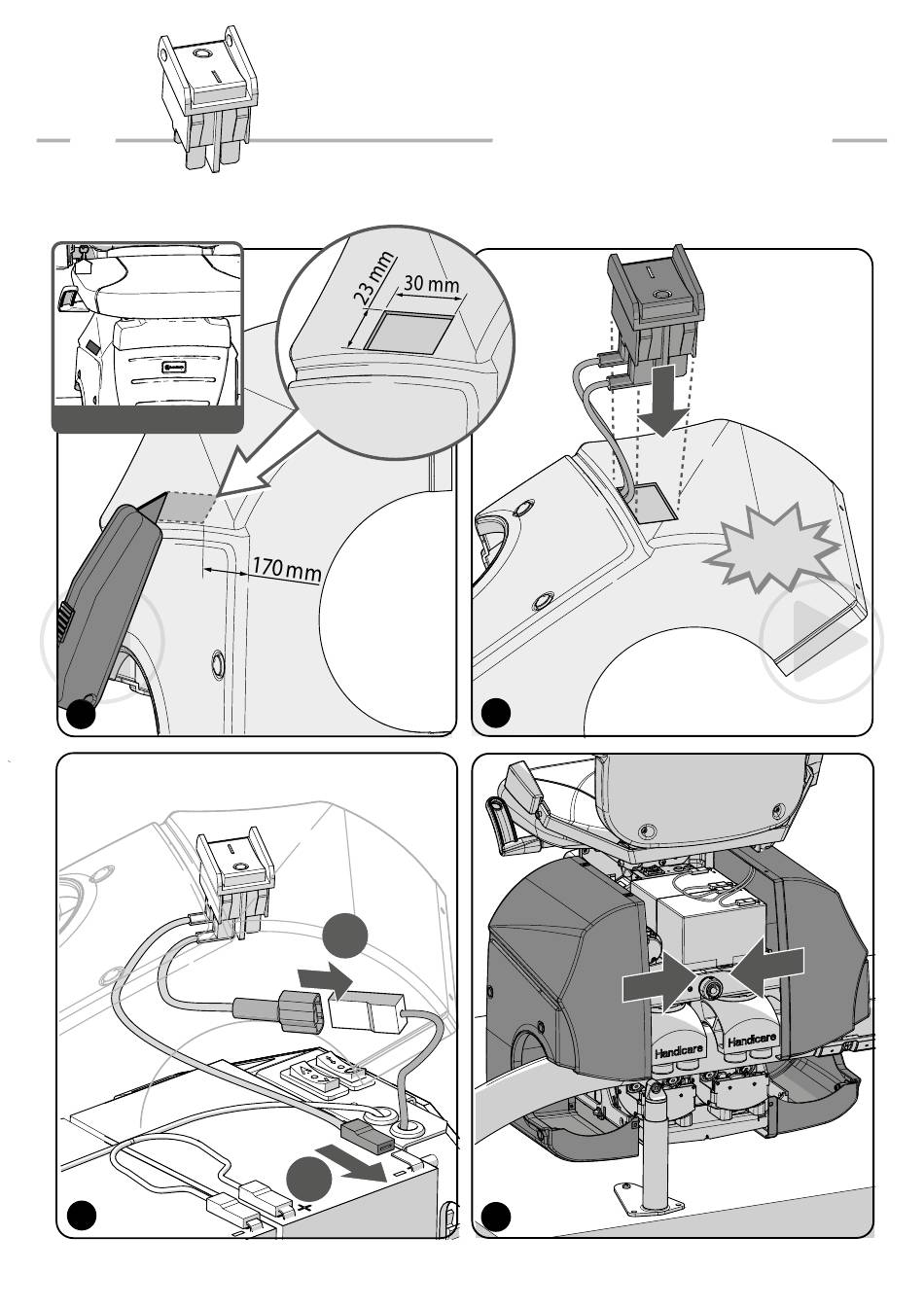 23 mm
30 mm
170 mm
Handicare
Handicare