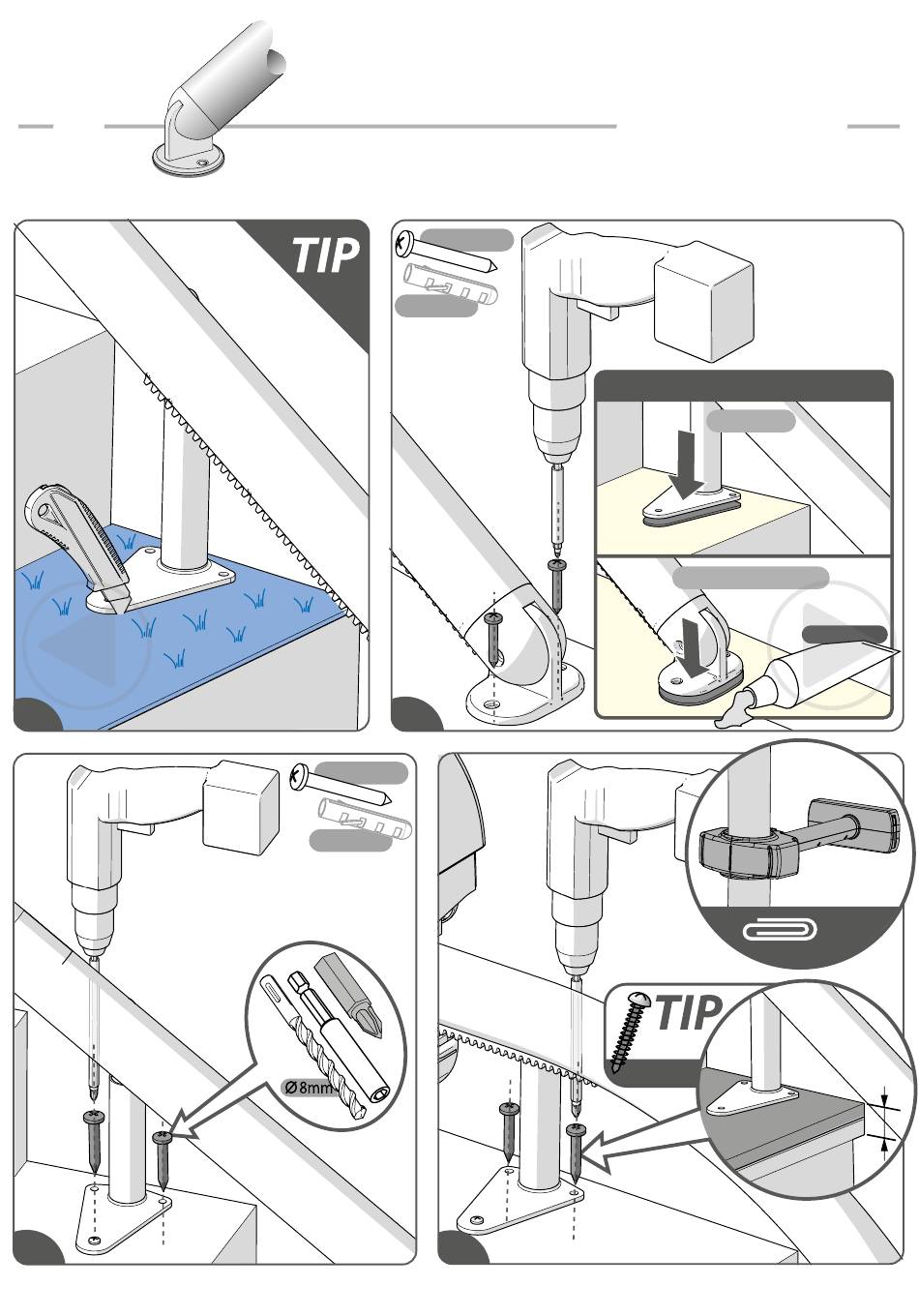 TIP

Ø8mm

TIP