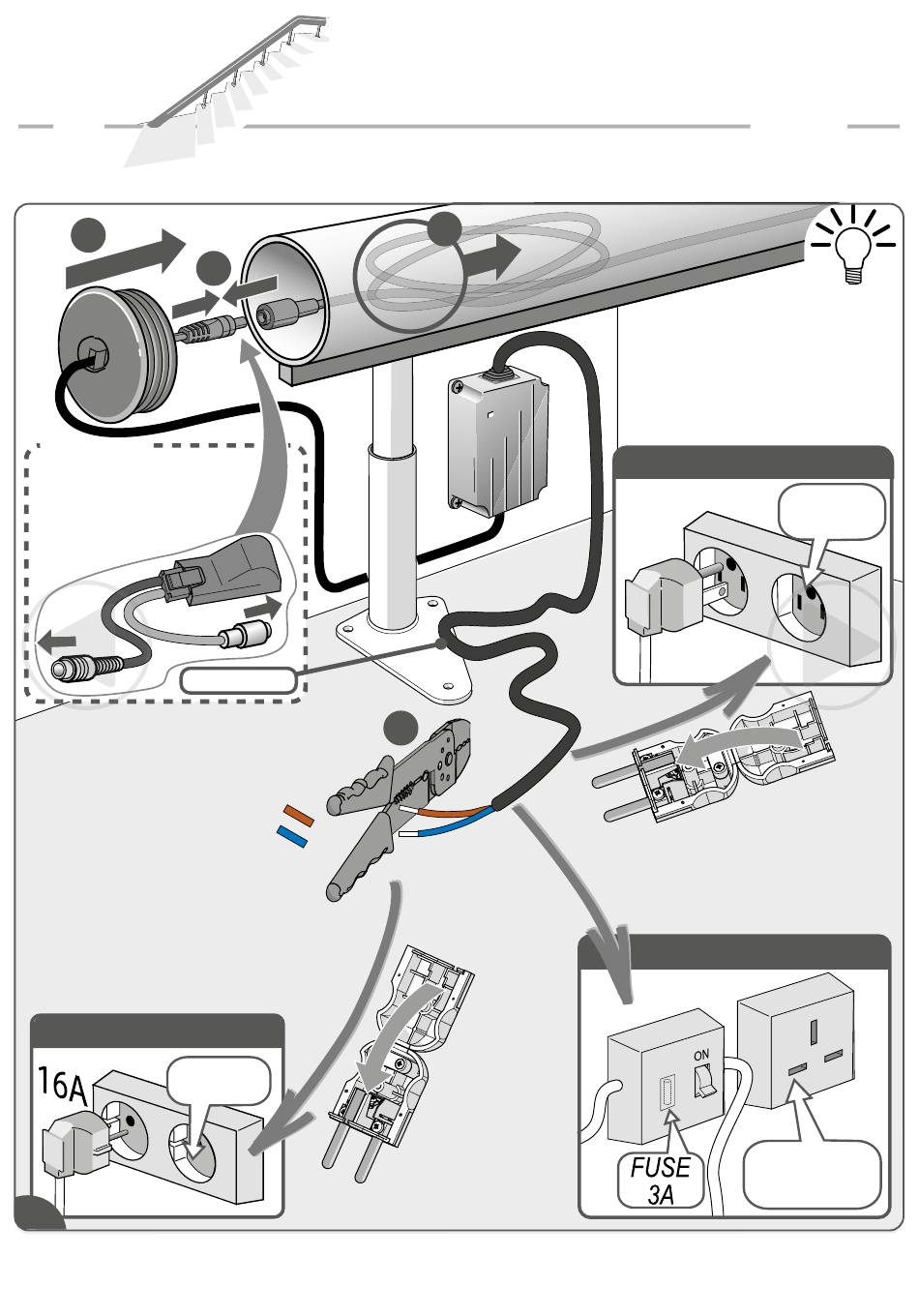 16A

ON

FUSE 3A