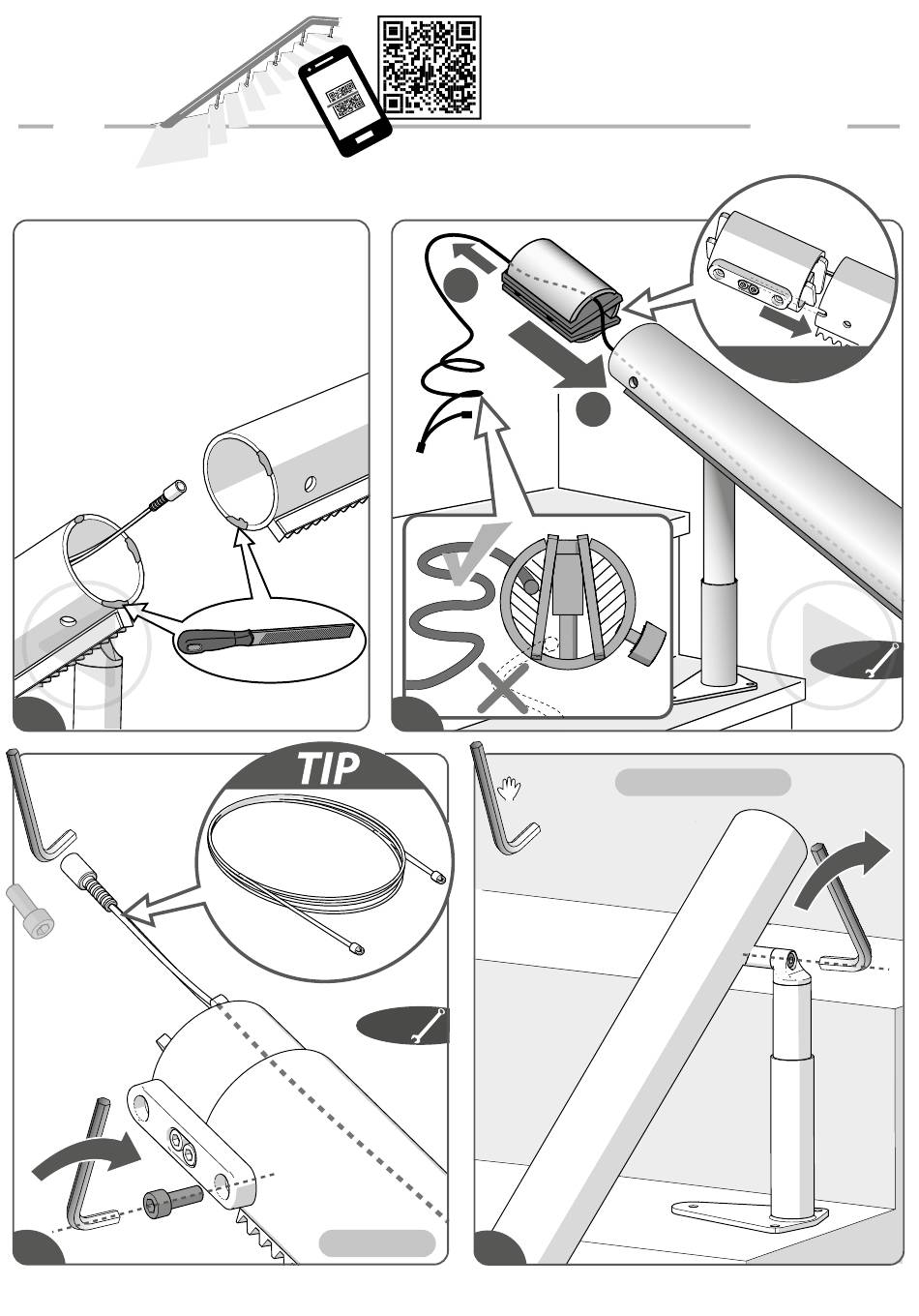 TIP