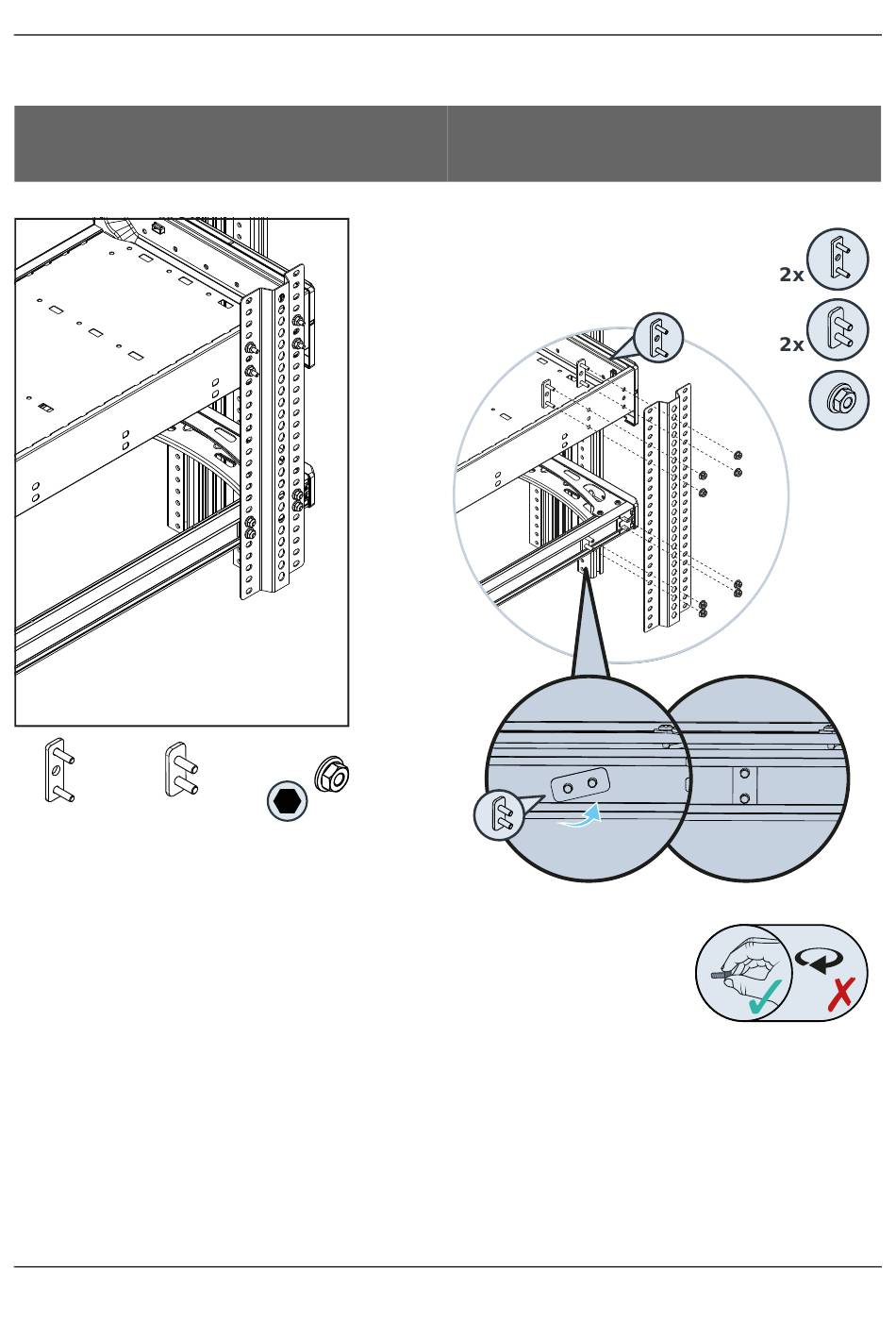 2x

2x