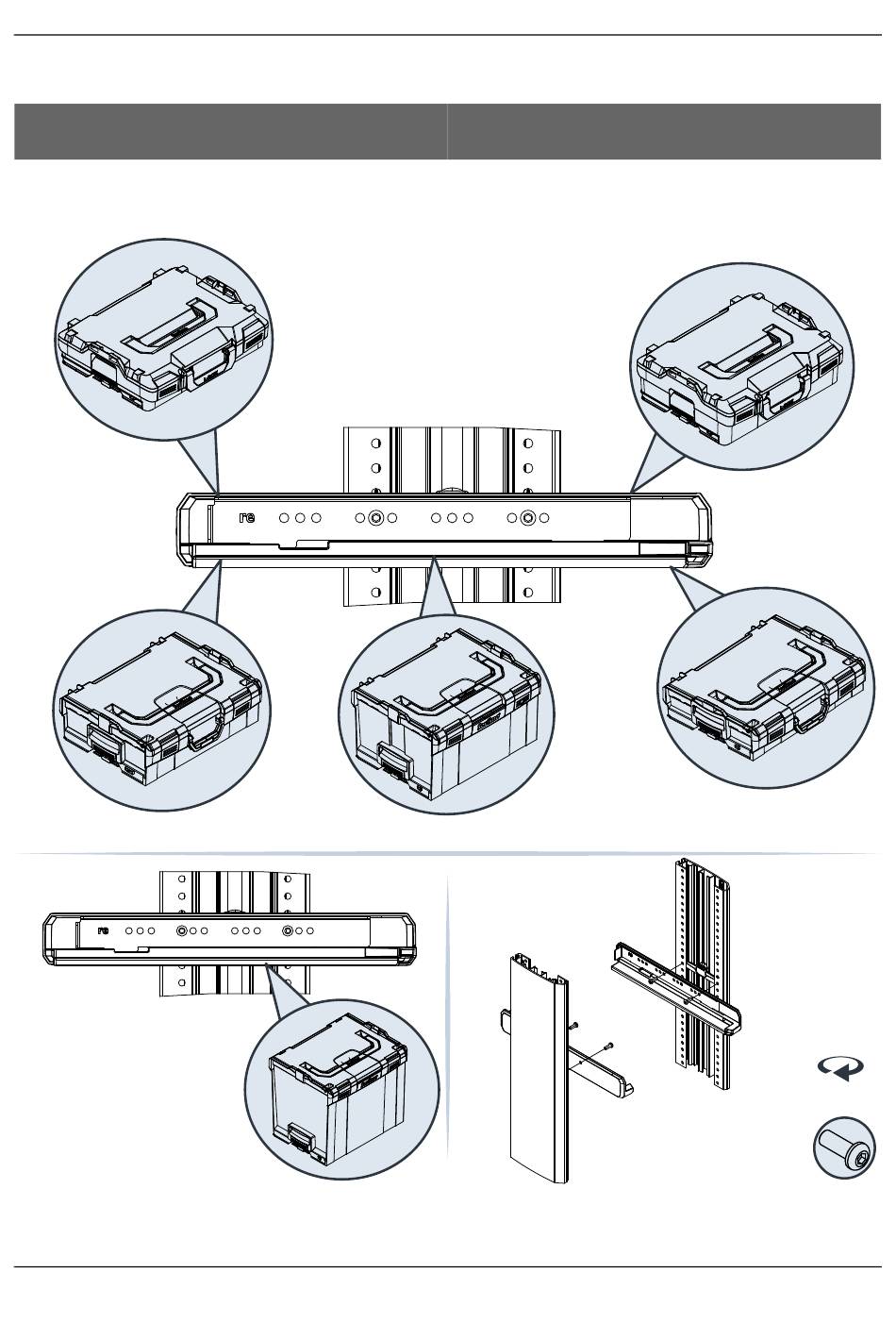 re

re