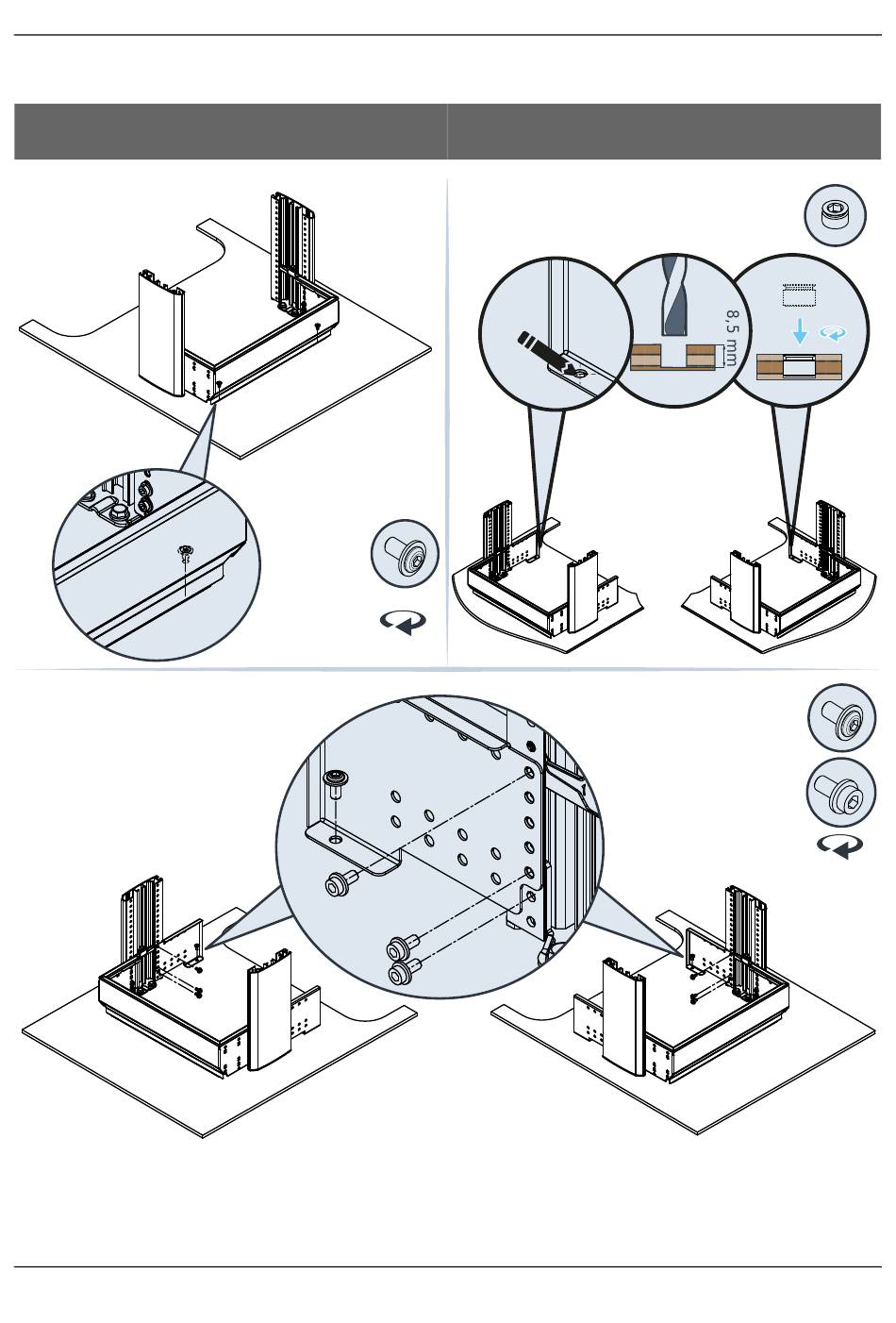 8,5 mm