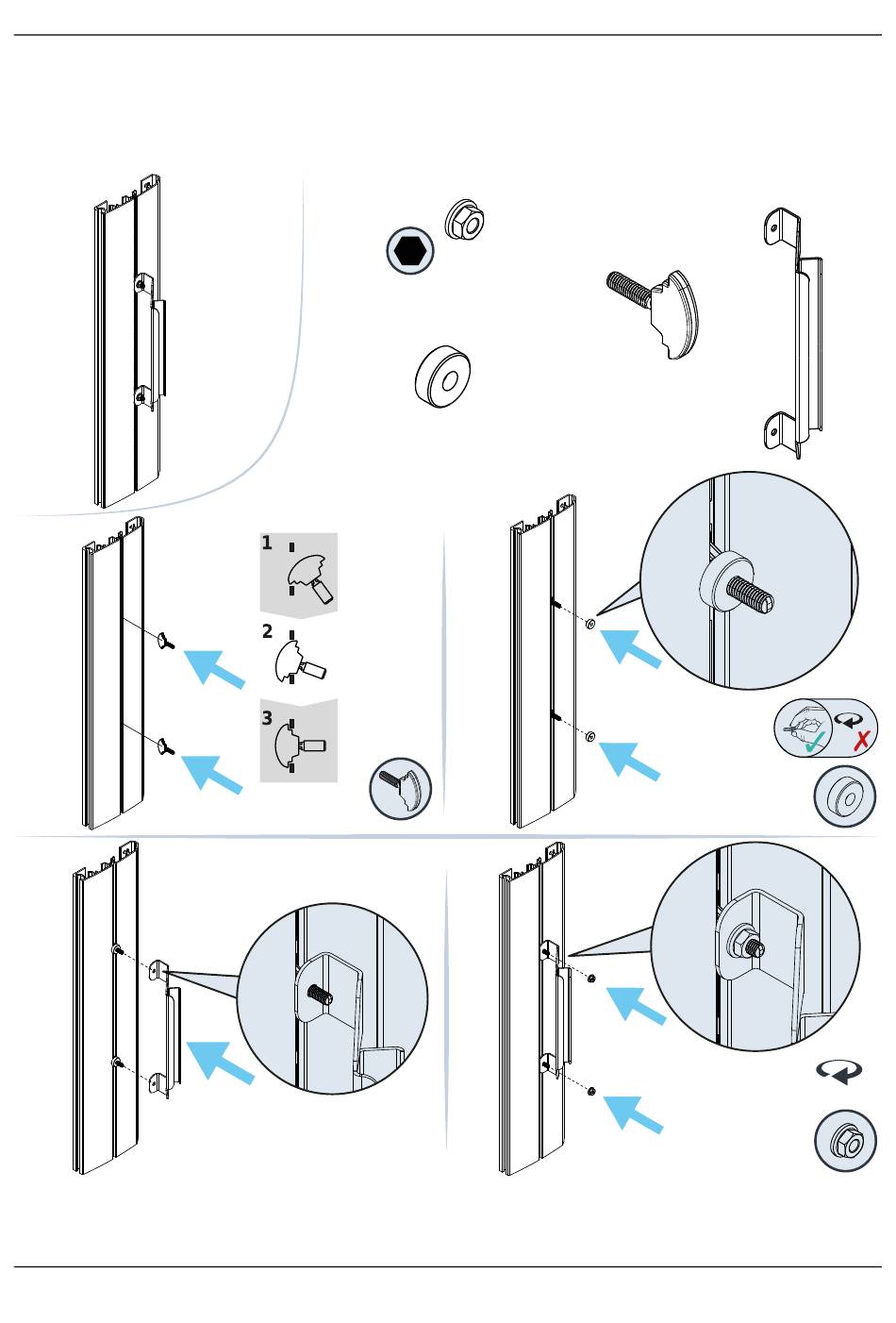 1

2

3