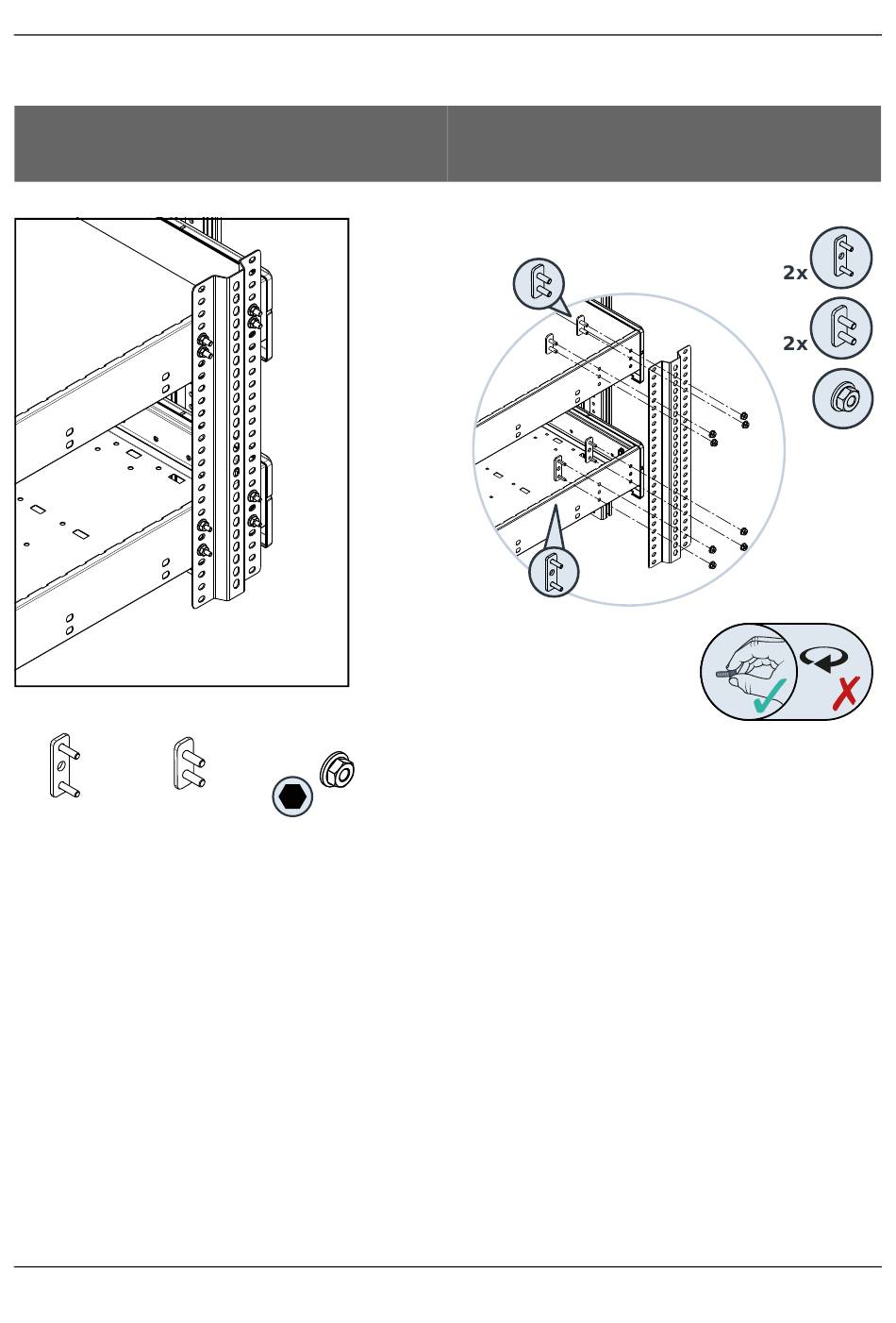 2x

2x