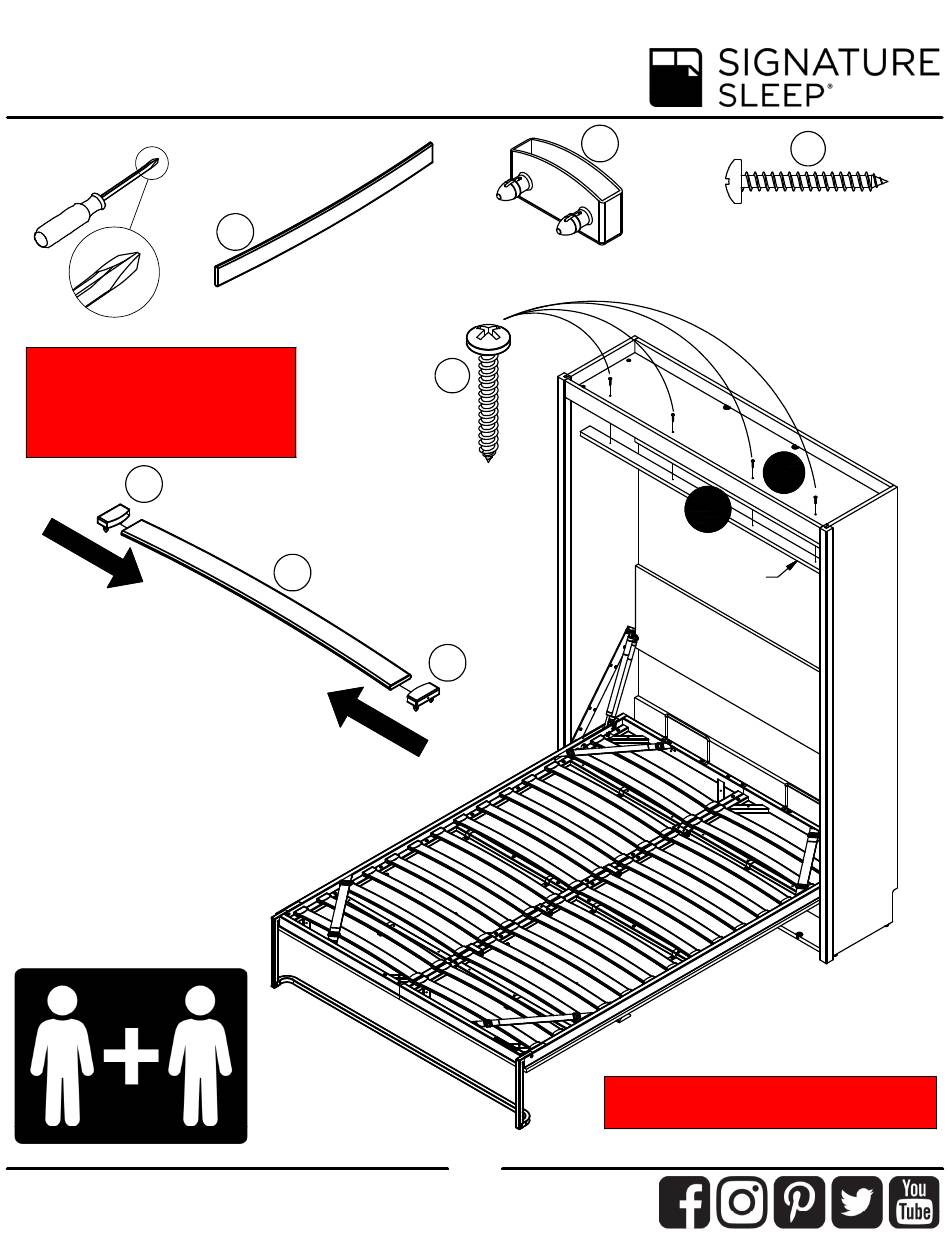 SIGNATURE SLEEP®

You Tube